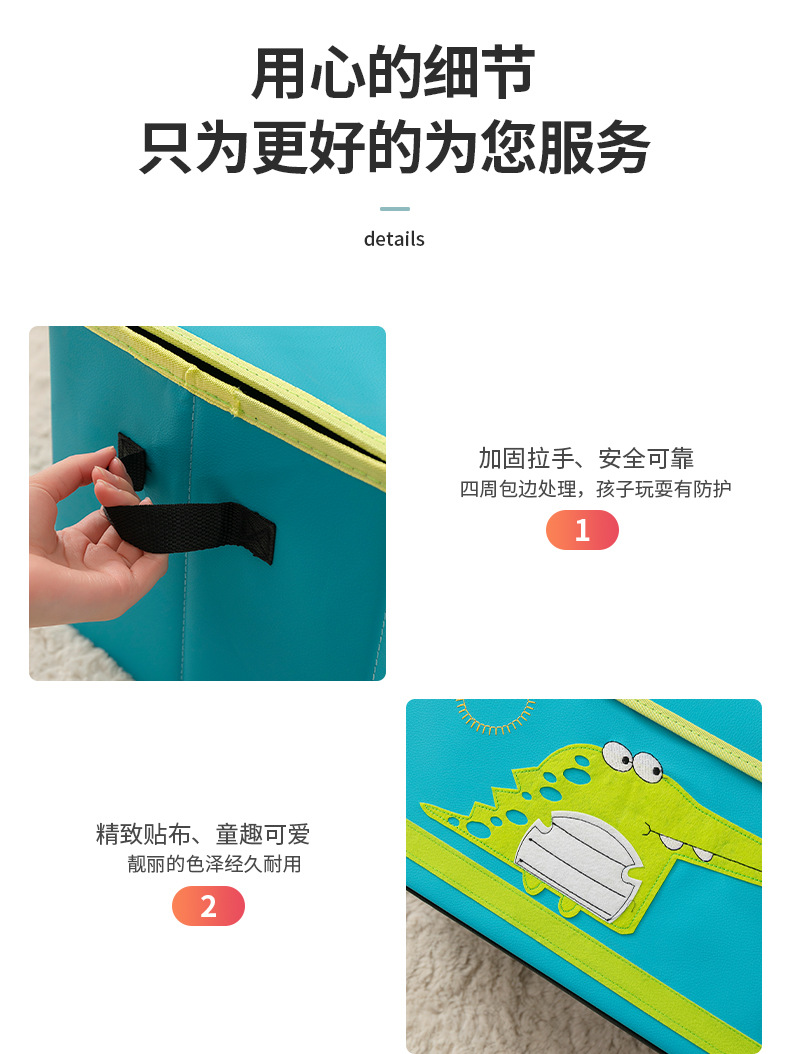 用心的细节
只为更好的为您服务

details

加固拉手、安全可靠
四周包边处理，孩子玩耍有防护

1

精致贴布、童趣可爱
靓丽的色泽经久耐用

2