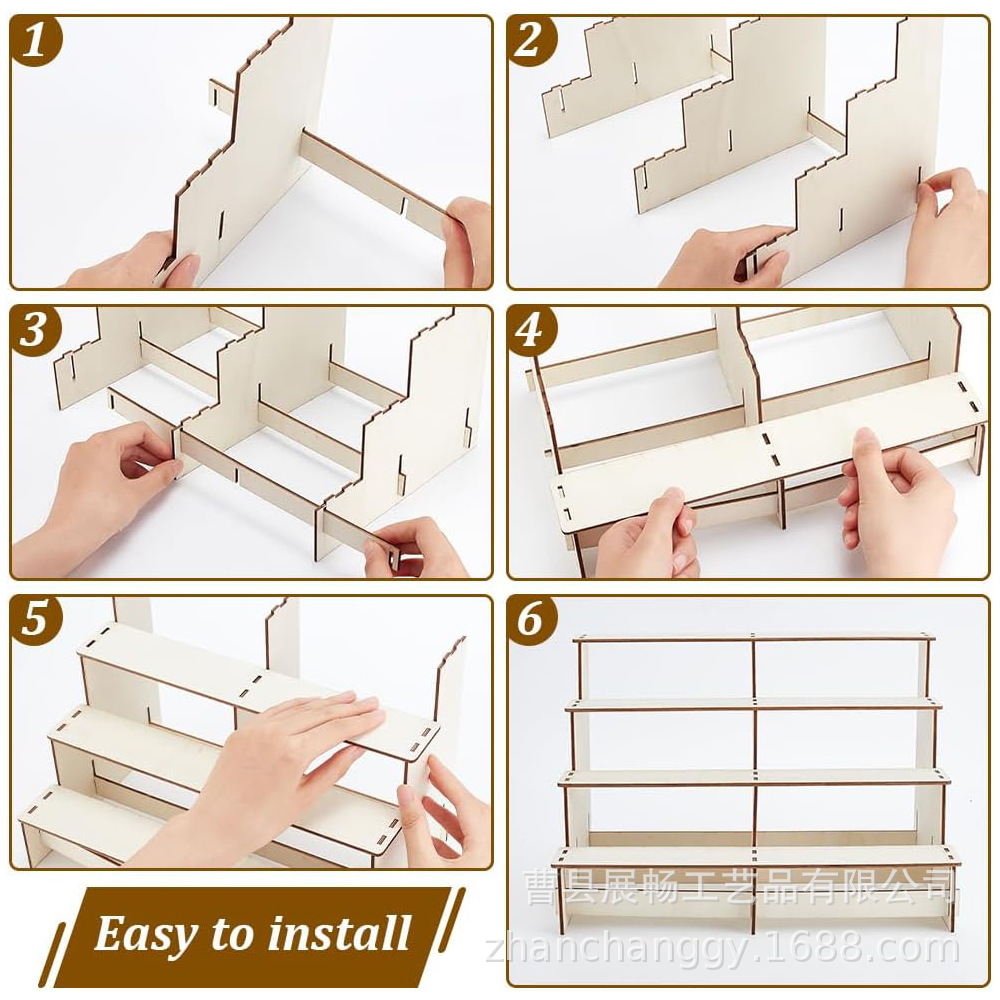 1

2

3

4

5

6

Easy to install

曹县展畅工艺品有限公司
zhanchanggy.1688.com