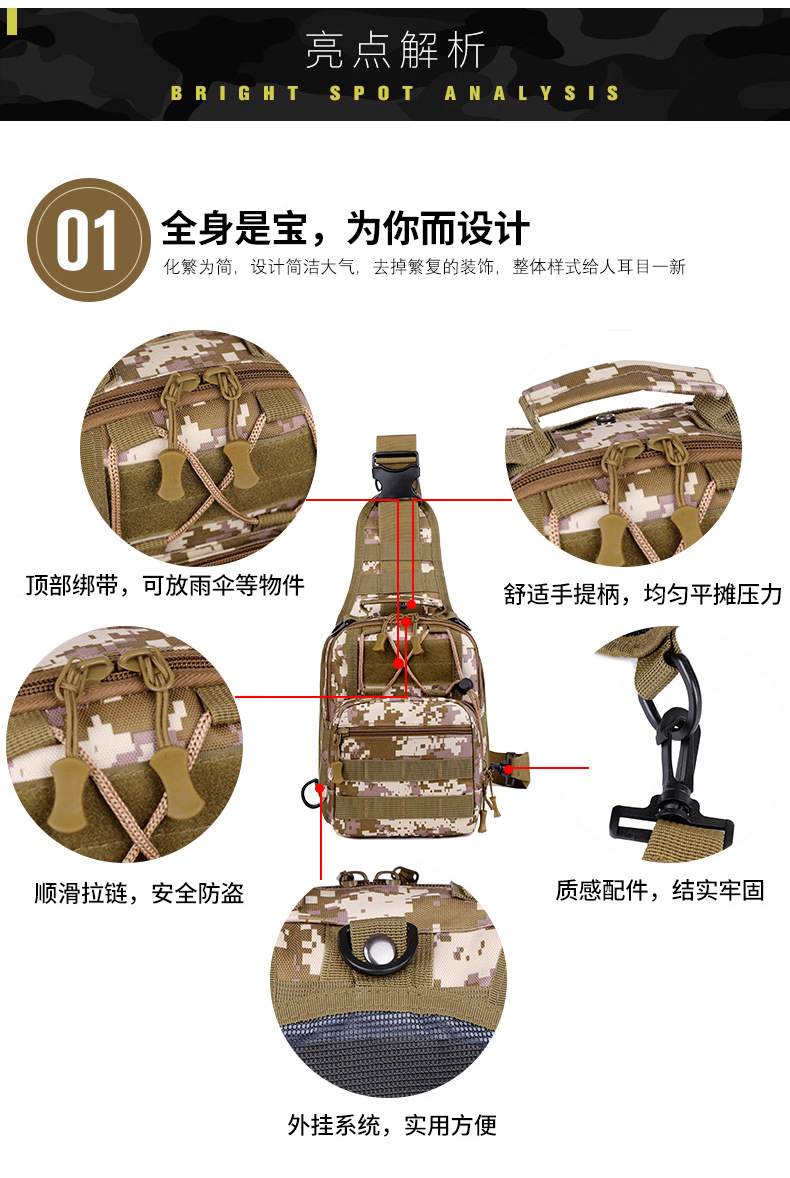 亮点解析
BRIGHT SPOT ANALYSIS

01 全身是宝，为你而设计
化繁为简，设计简洁大气，去掉繁复的装饰，整体样式给人耳目一新

顶部绑带，可放雨伞等物件

舒适手提柄，均匀平摊压力

顺滑拉链，安全防盗

质感配件，结实牢固

外挂系统，实用方便