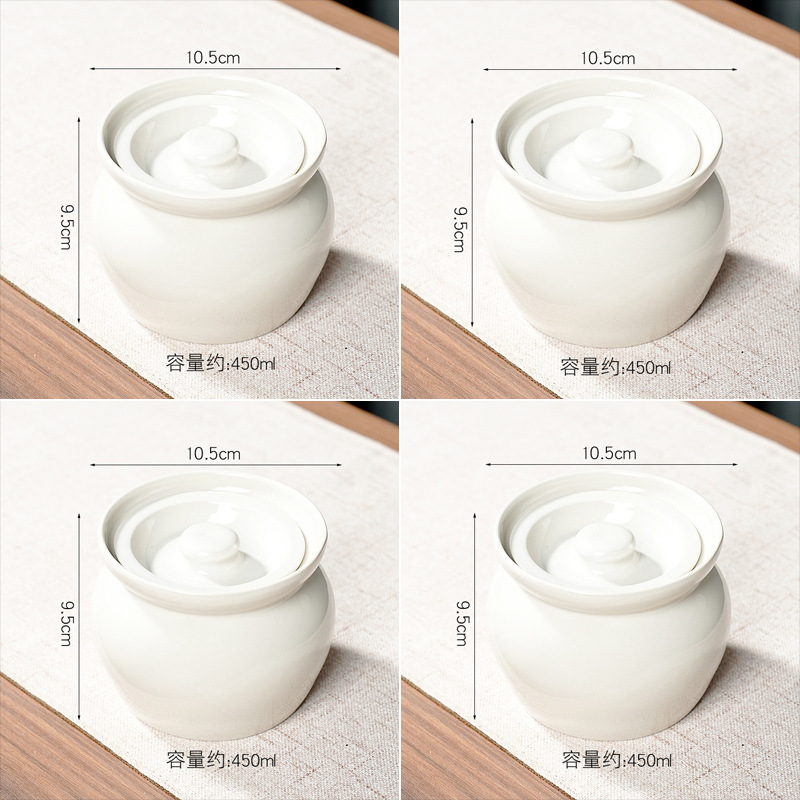 10.5cm
9.5cm
容量约:450ml

10.5cm
9.5cm
容量约:450ml

10.5cm
9.5cm
容量约:450ml

10.5cm
9.5cm
容量约:450ml