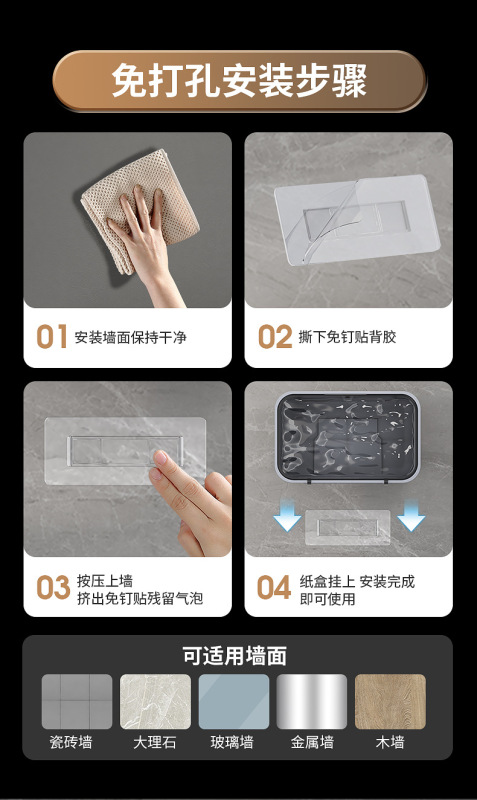 免打孔安装步骤

01 安装墙面保持干净

02 撕下免钉贴背胶

03 按压上墙
挤出免钉贴残留气泡

04 纸盒挂上 安装完成
即可使用

可适用墙面

瓷砖墙
大理石
玻璃墙
金属墙
木墙