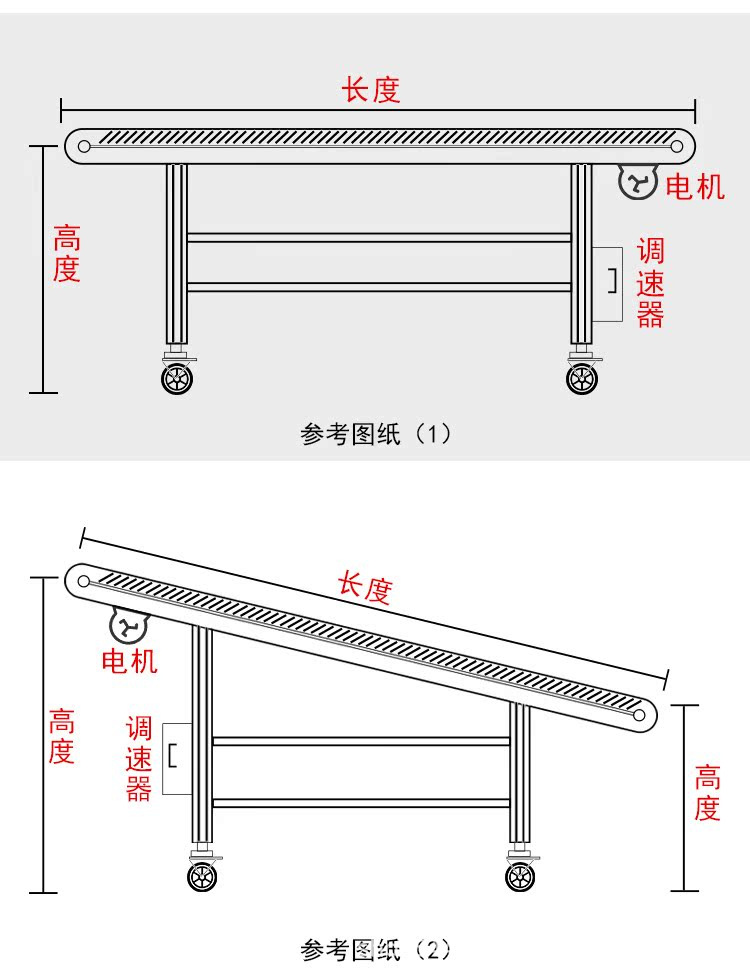 长度

电机

高度

调速器

参考图纸（1）

长度

电机

高度

调速器

高度

参考图纸（2）