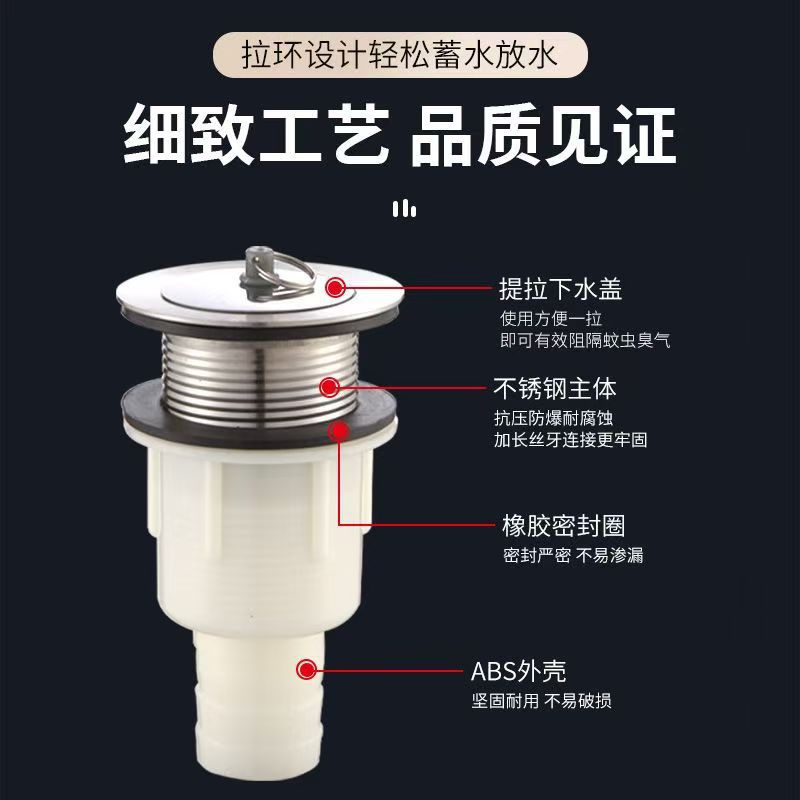 拉环设计轻松蓄水放水

细致工艺 品质见证

提拉下水盖
使用方便一拉
即可有效阻隔蚊虫臭气

不锈钢主体
抗压防爆耐腐蚀
加长丝牙连接更牢固

橡胶密封圈
密封严密 不易渗漏

ABS外壳
坚固耐用 不易破损