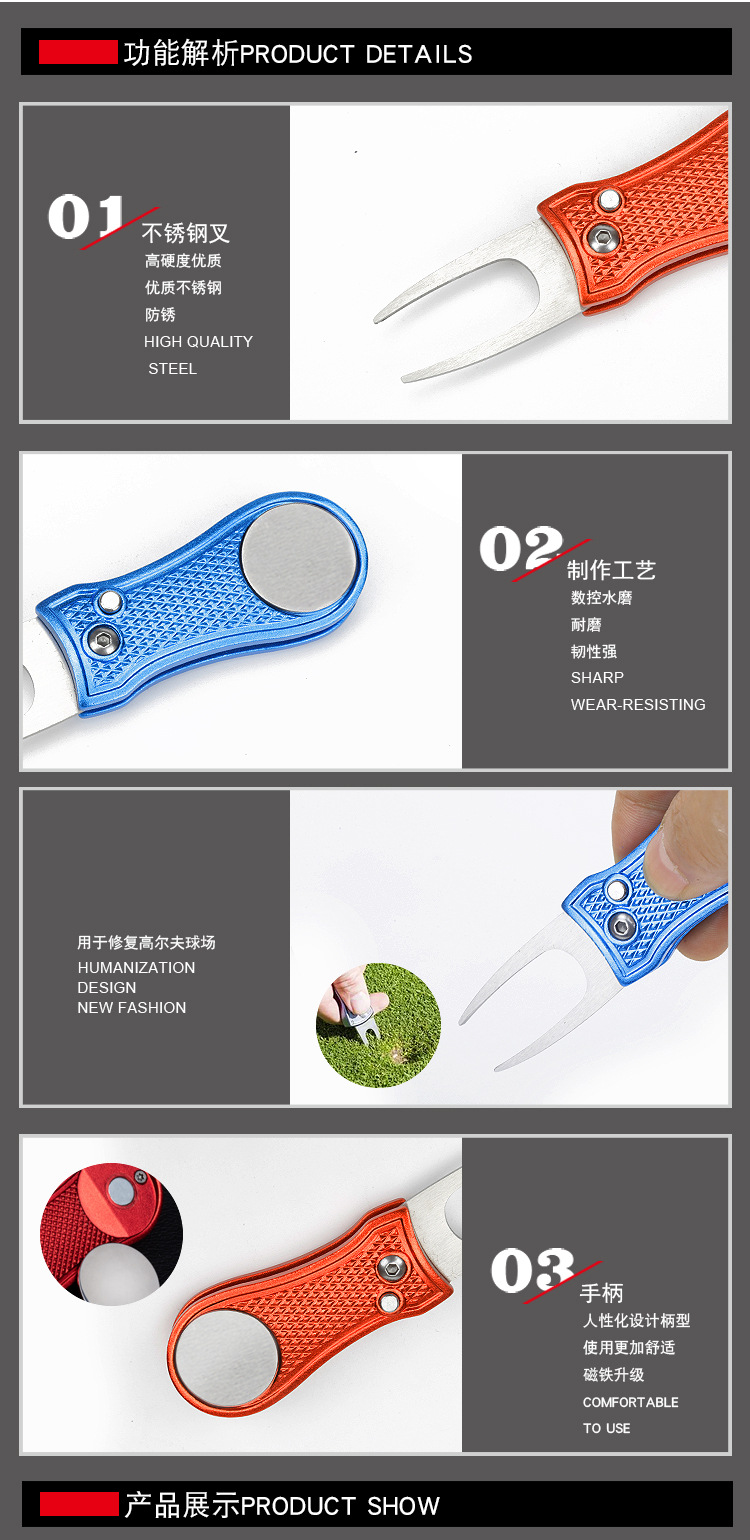 功能解析PRODUCT DETAILS

01 不锈钢叉
高硬度优质
优质不锈钢
防锈
HIGH QUALITY
STEEL

02 制作工艺
数控水磨
耐磨
韧性强
SHARP
WEAR-RESISTING

用于修复高尔夫球场
HUMANIZATION
DESIGN
NEW FASHION

03 手柄
人性化设计柄型
使用更加舒适
磁铁升级
COMFORTABLE
TO USE

产品展示PRODUCT SHOW