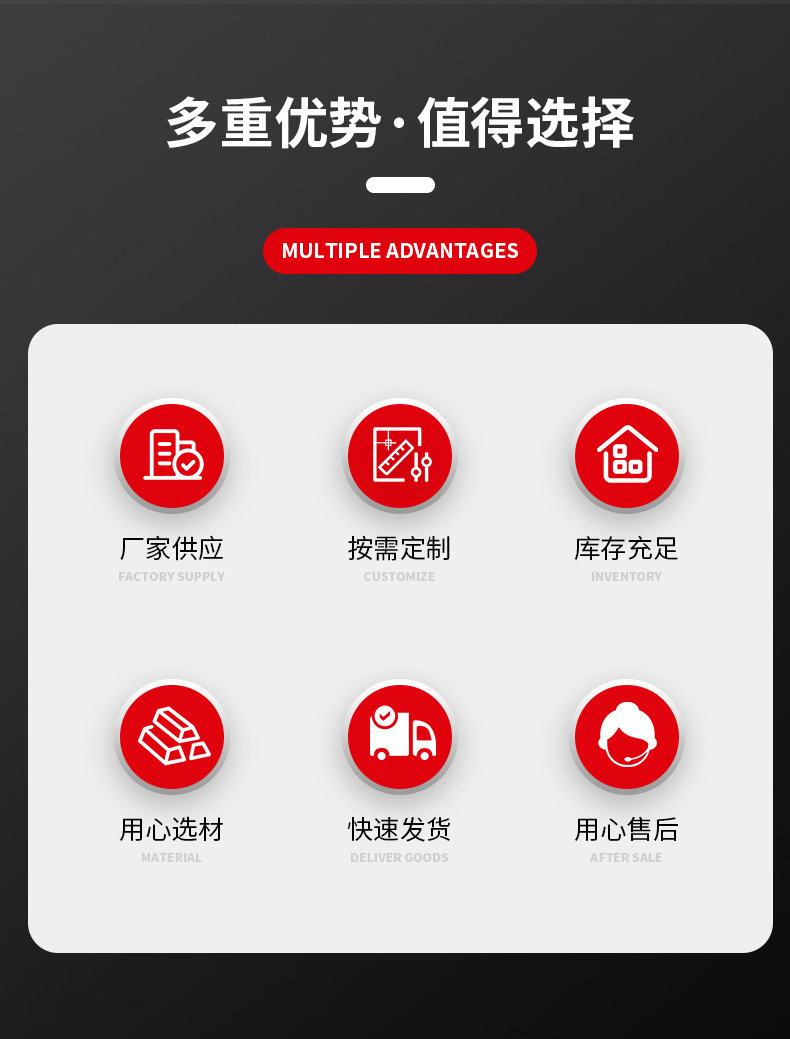 多重优势·值得选择

MULTIPLE ADVANTAGES

厂家供应
FACTORY SUPPLY

按需定制
CUSTOMIZE

库存充足
INVENTORY

用心选材
MATERIAL

快速发货
DELIVER GOODS

用心售后
AFTER SALE