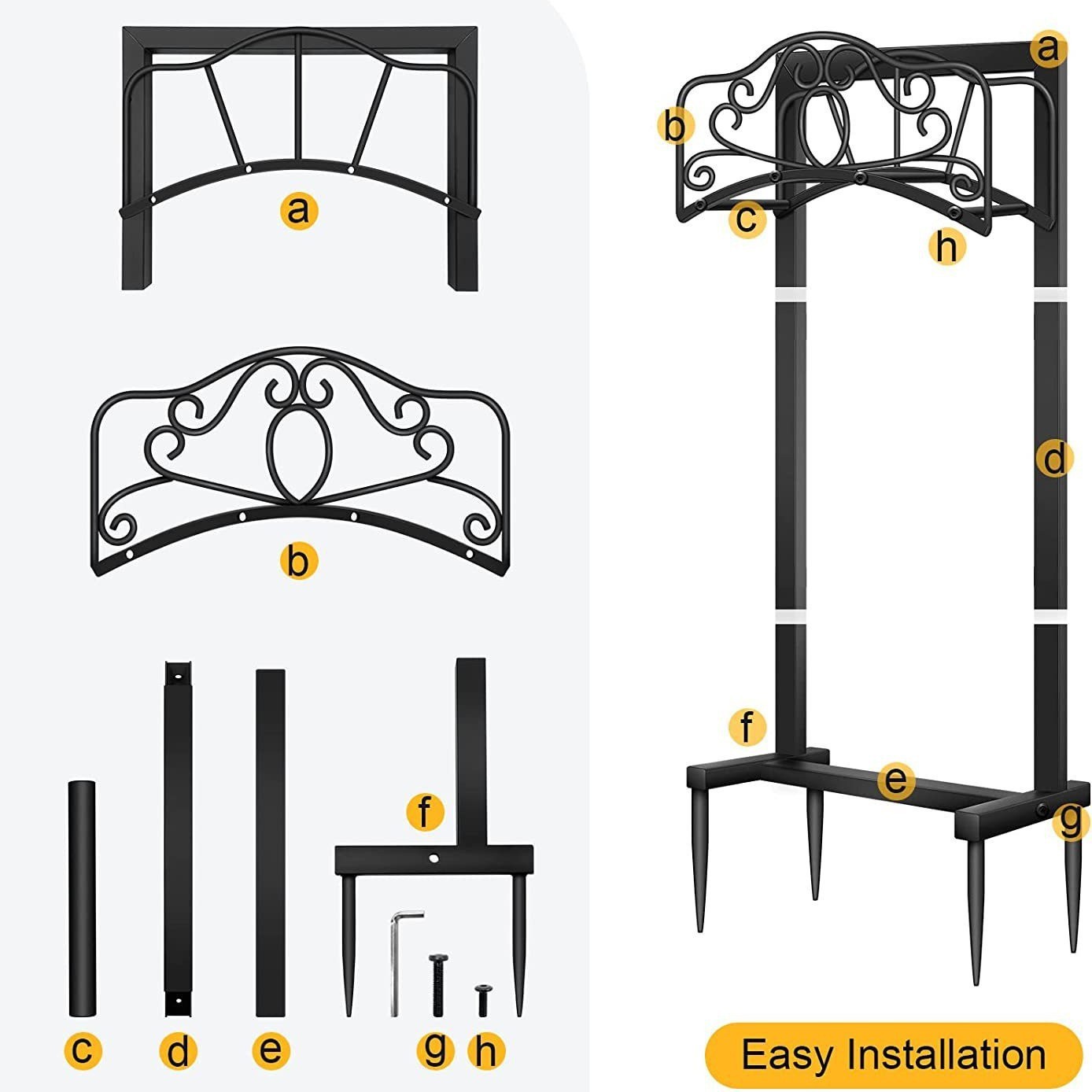 a

b

f

c

d

e

g

h

a

b

c

h

d

f

e

g

Easy Installation