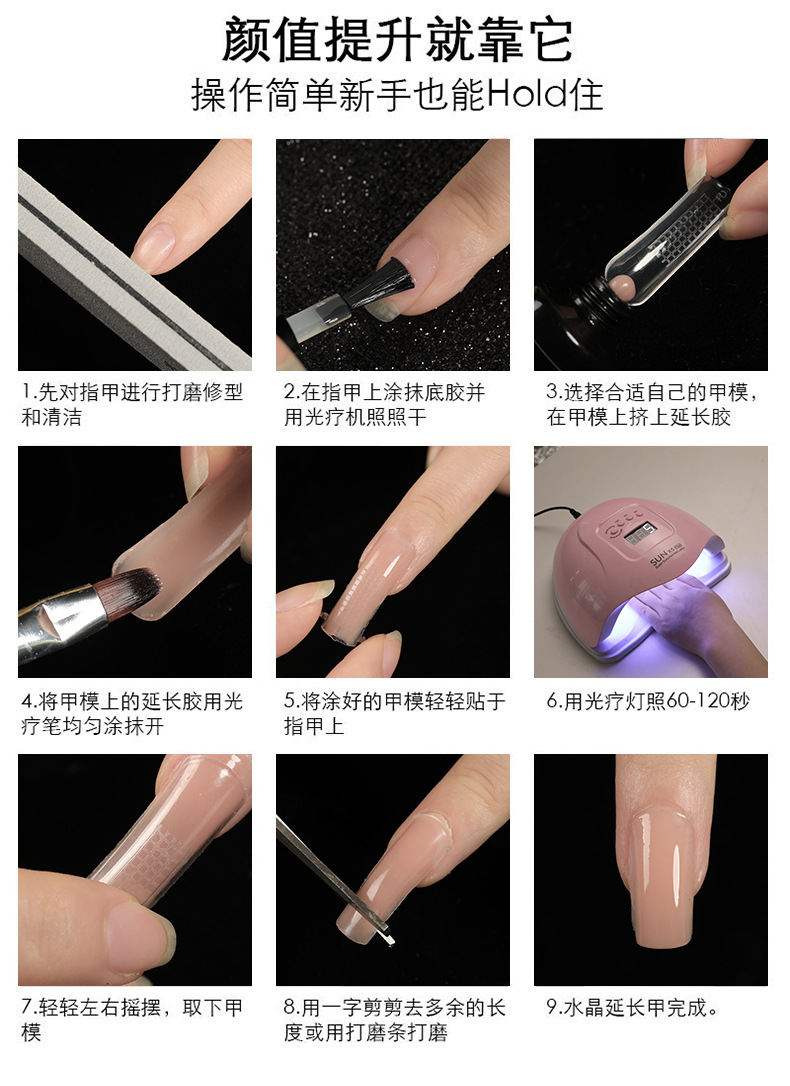 颜值提升就靠它
操作简单新手也能Hold住

1.先对指甲进行打磨修型和清洁

2.在指甲上涂抹底胶并用光疗机照照干

3.选择合适自己的甲模，在甲模上挤上延长胶

4.将甲模上的延长胶用光疗笔均匀涂抹开

5.将涂好的甲模轻轻贴于指甲上

SUN

6.用光疗灯照60-120秒

7.轻轻左右摇摆，取下甲模

8.用一字剪剪去多余的长度或用打磨条打磨

9.水晶延长甲完成。