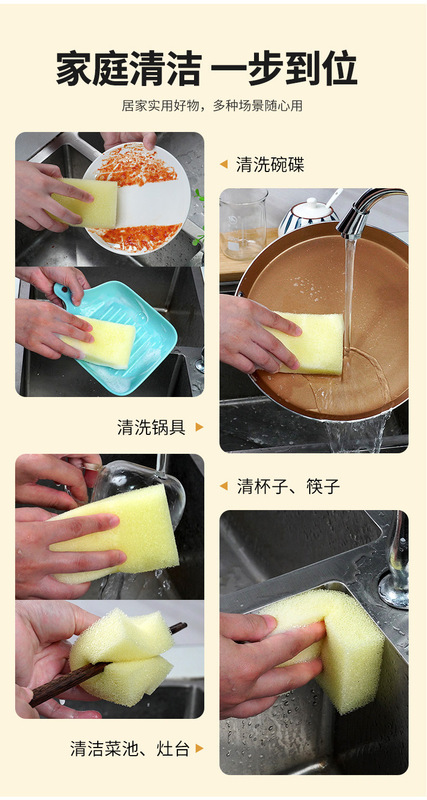 家庭清洁 一步到位

居家实用好物，多种场景随心用

清洗碗碟

清洗锅具

清杯子、筷子

清洁菜池、灶台