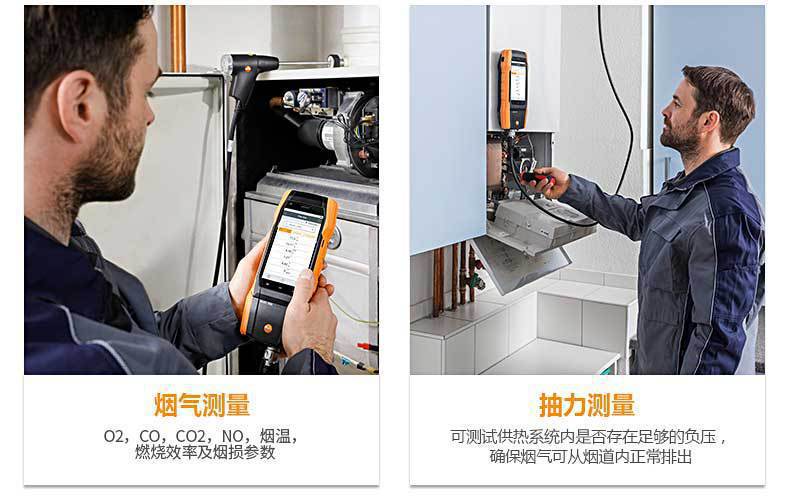 烟气测量

O2，CO，CO2，NO，烟温，燃烧效率及烟损参数

抽力测量

可测试供热系统内是否存在足够的负压，确保烟气可从烟道内正常排出