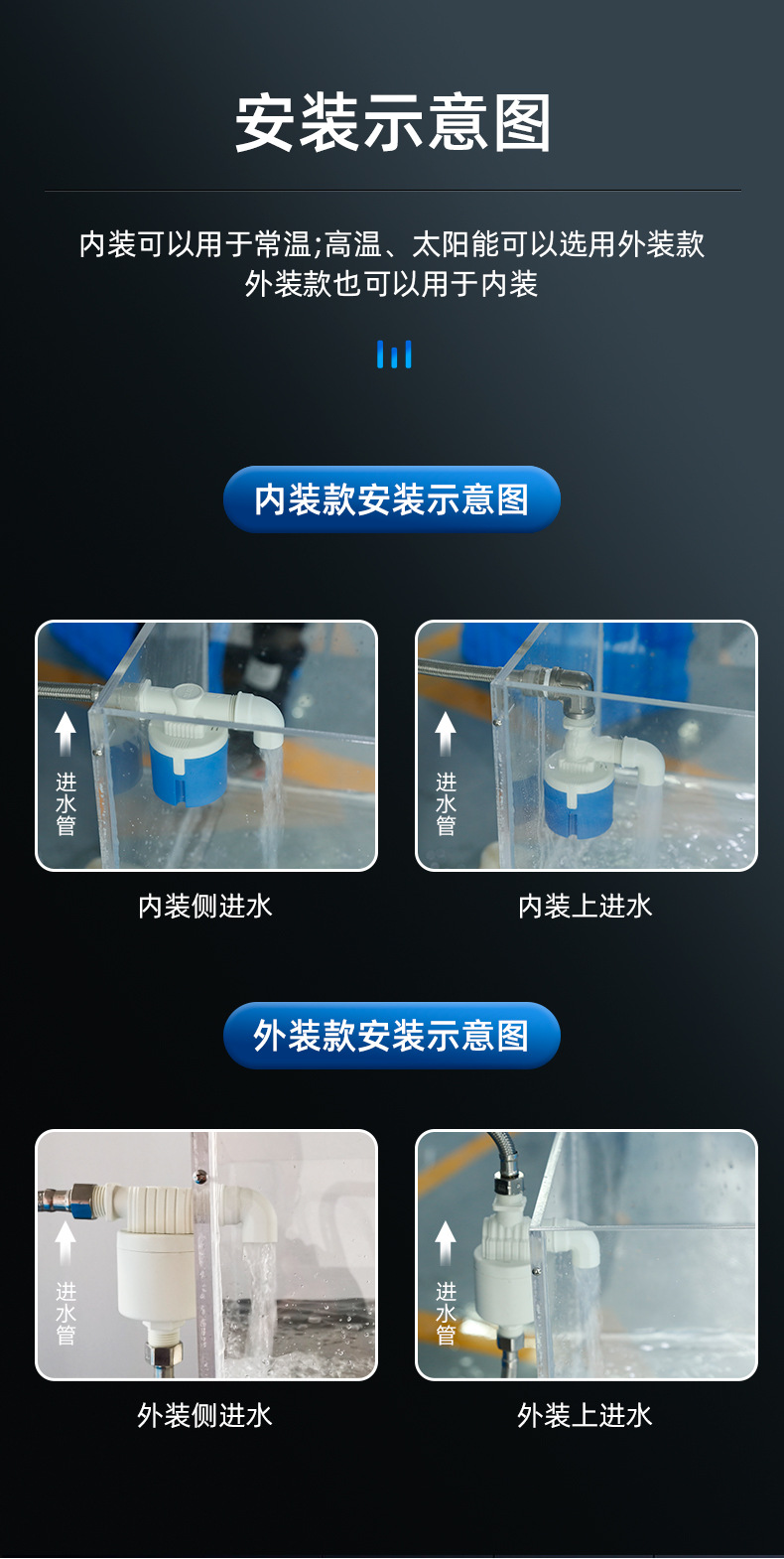 安装示意图

内装可以用于常温;高温、太阳能可以选用外装款
外装款也可以用于内装

内装款安装示意图

进水管

内装侧进水

进水管

内装上进水

外装款安装示意图

进水管

外装侧进水

进水管

外装上进水