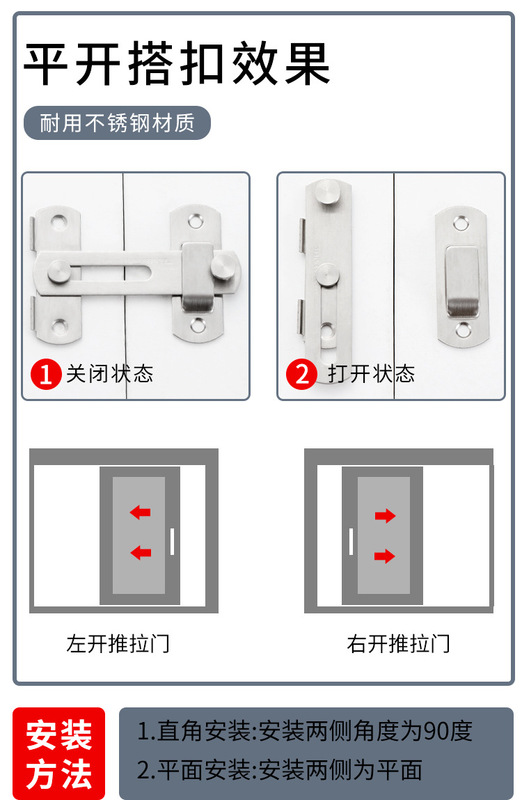 平开搭扣效果

耐用不锈钢材质

1 关闭状态

2 打开状态

左开推拉门

右开推拉门

安装方法

1.直角安装:安装两侧角度为90度

2.平面安装:安装两侧为平面