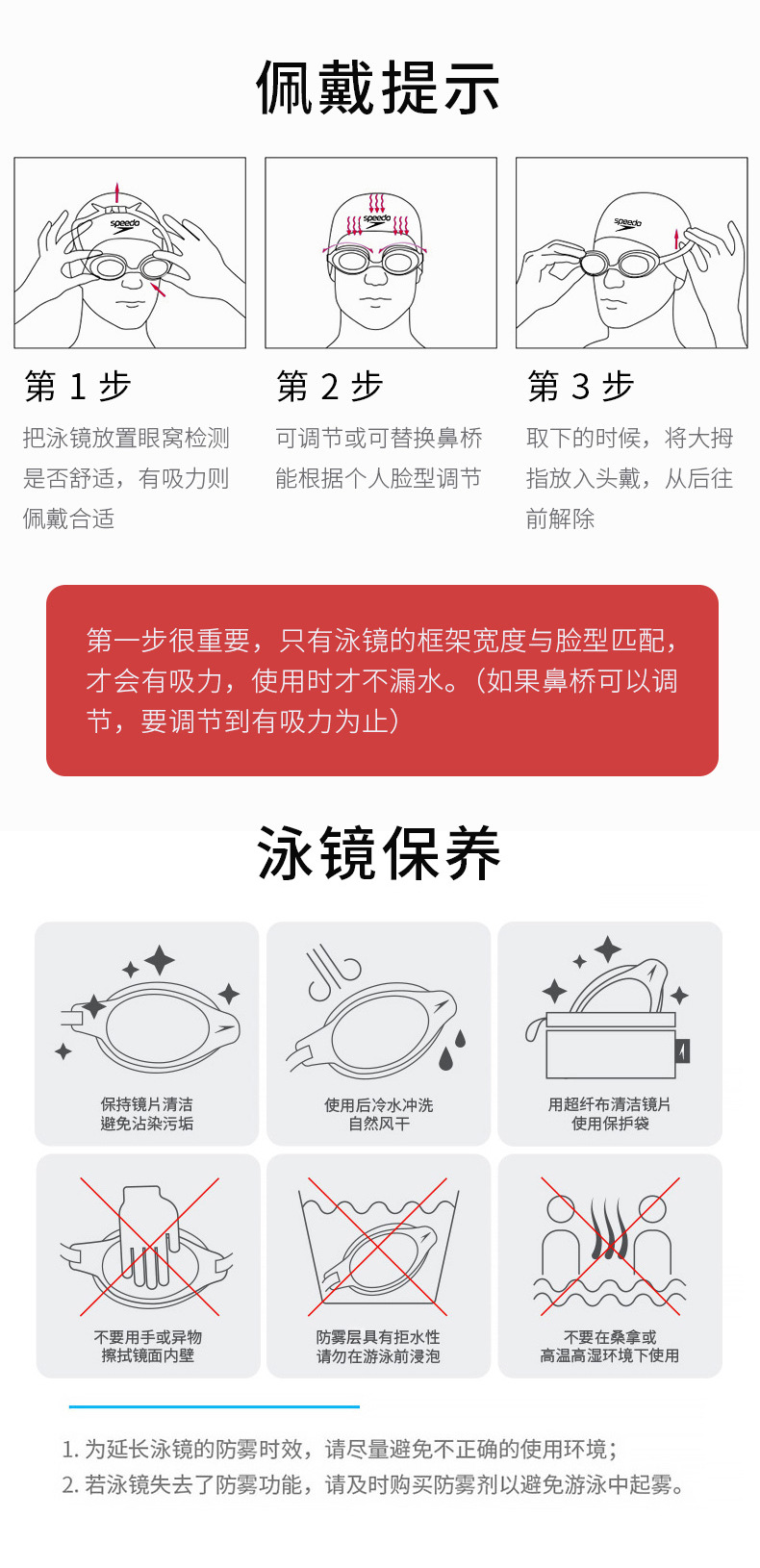 佩戴提示

speedo

speedo

speedo

第 1 步
把泳镜放置眼窝检测是否舒适，有吸力则佩戴合适

第 2 步
可调节或可替换鼻桥能根据个人脸型调节

第 3 步
取下的时候，将大拇指放入头戴，从后往前解除

第一步很重要，只有泳镜的框架宽度与脸型匹配，才会有吸力，使用时才不漏水。（如果鼻桥可以调节，要调节到有吸力为止）

泳镜保养

保持镜片清洁
避免沾染污垢

使用后冷水冲洗
自然风干

用超纤布清洁镜片
使用保护袋

不要用手或异物
擦拭镜面内壁

防雾层具有拒水性
请勿在游泳前浸泡

不要在桑拿或
高温高湿环境下使用

1. 为延长泳镜的防雾时效，请尽量避免不正确的使用环境；
2. 若泳镜失去了防雾功能，请及时购买防雾剂以避免游泳中起雾。