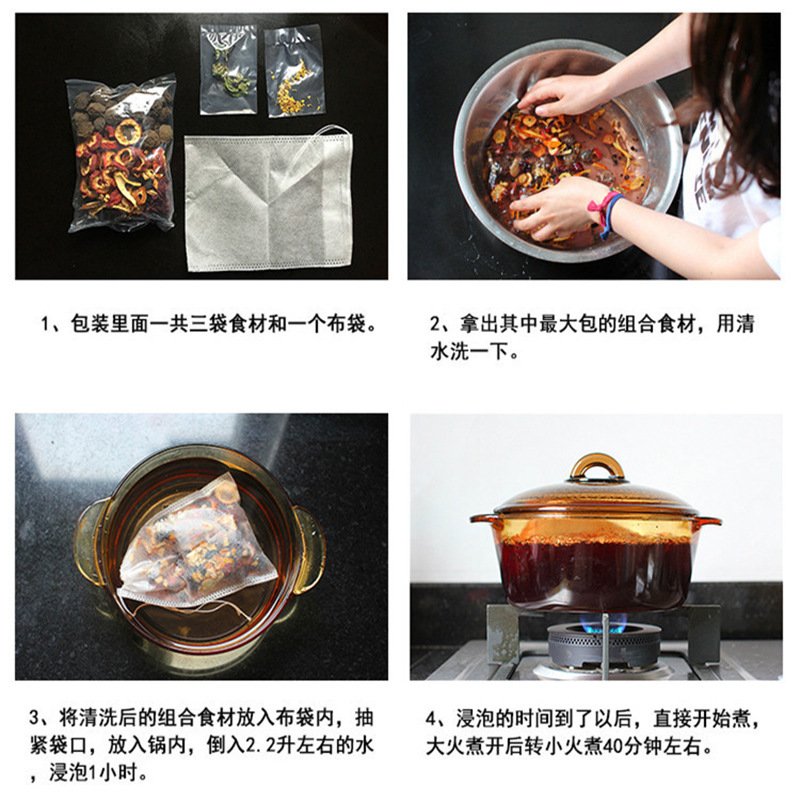 1、包装里面一共三袋食材和一个布袋。

2、拿出其中最大包的组合食材，用清水洗一下。

3、将清洗后的组合食材放入布袋内，抽紧袋口，放入锅内，倒入2.2升左右的水，浸泡1小时。

4、浸泡的时间到了以后，直接开始煮，大火煮开后转小火煮40分钟左右。