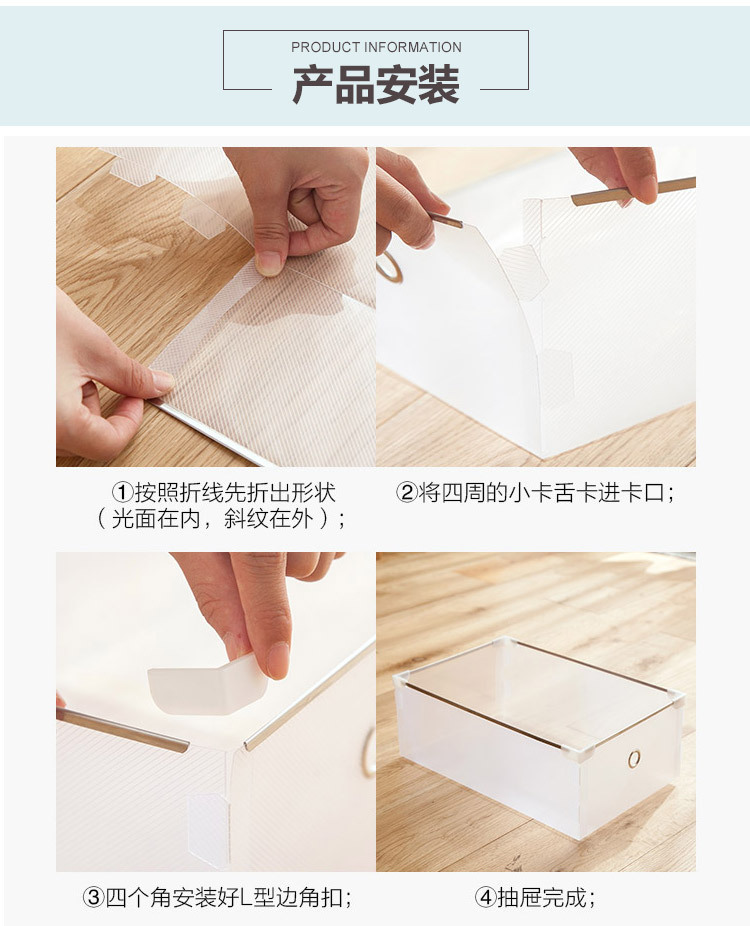 PRODUCT INFORMATION
产品安装

①按照折线先折出形状（光面在内，斜纹在外）；

②将四周的小卡舌卡进卡口；

③四个角安装好L型边角扣；

④抽屉完成；