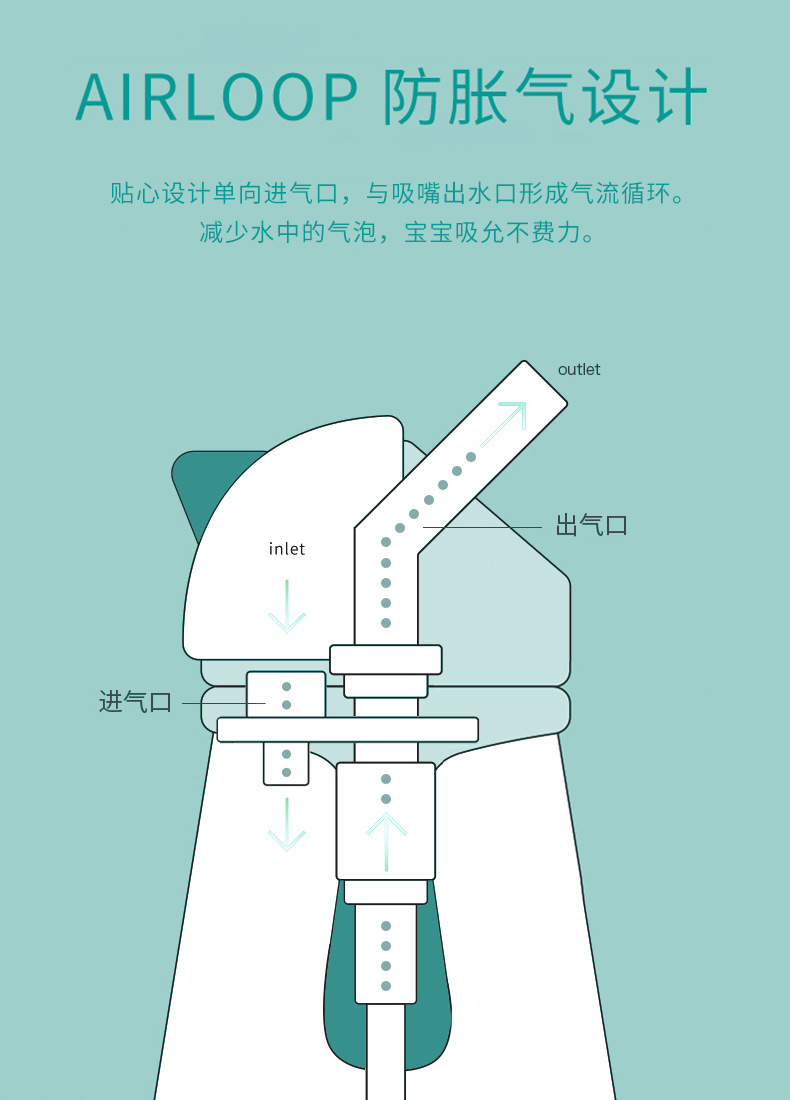 AIRLOOP 防胀气设计

贴心设计单向进气口，与吸嘴出水口形成气流循环。
减少水中的气泡，宝宝吸允不费力。

outlet

出气口

inlet

进气口