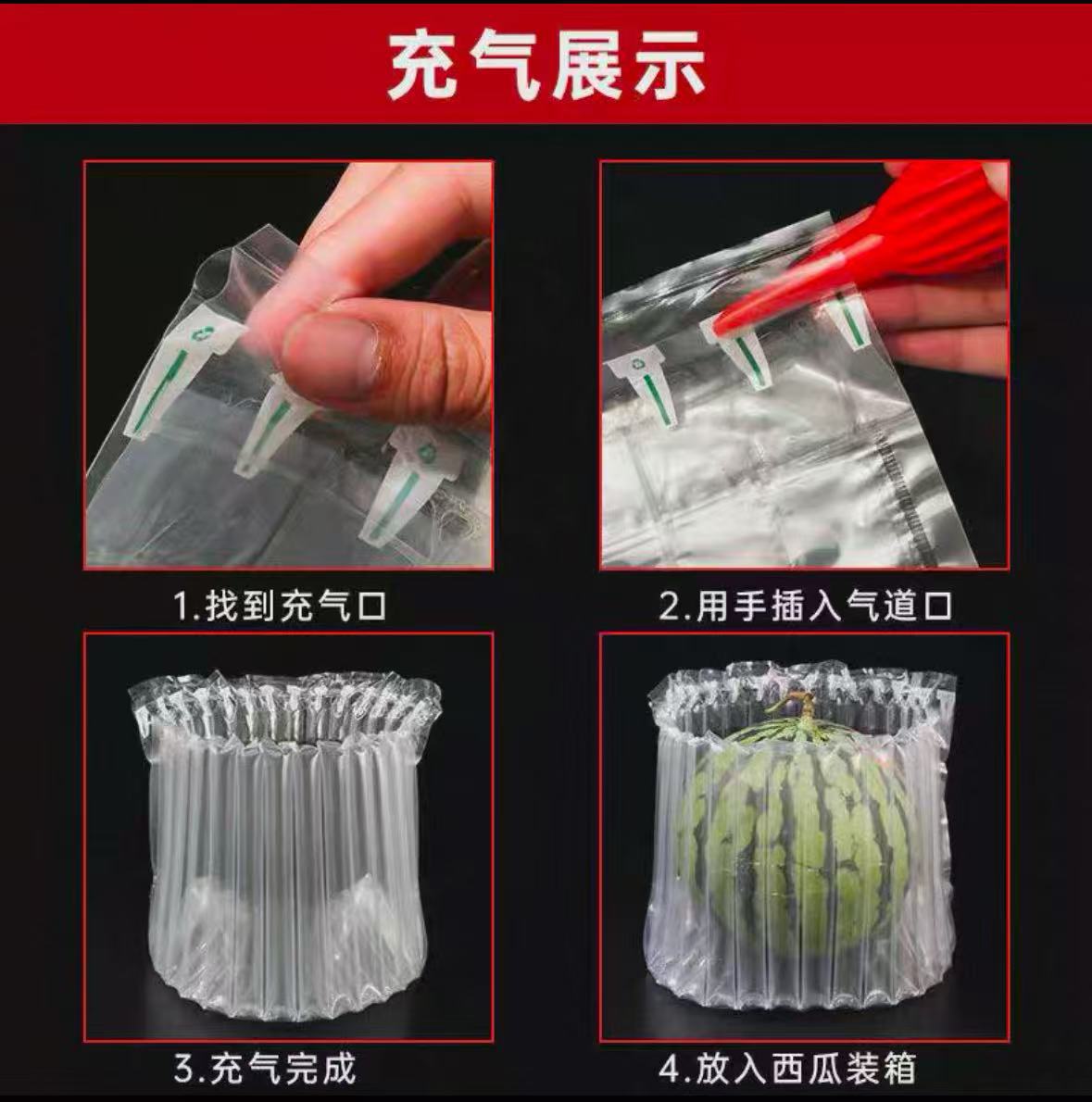 充气展示

1.找到充气口

2.用手插入气道口

3.充气完成

4.放入西瓜装箱