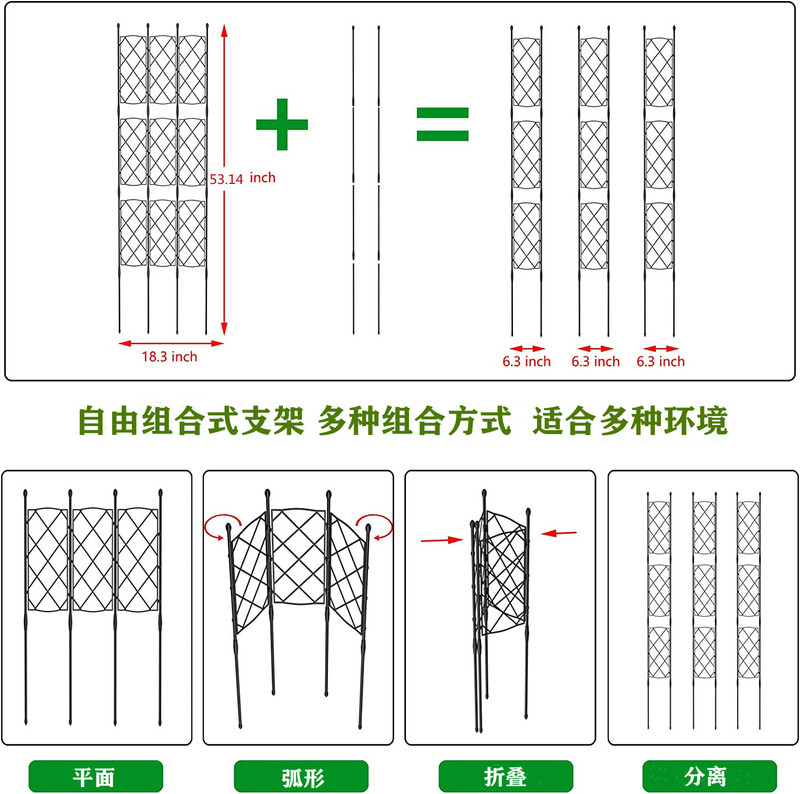 53.14 inch

18.3 inch

6.3 inch 6.3 inch 6.3 inch

自由组合式支架 多种组合方式 适合多种环境

平面

弧形

折叠

分离