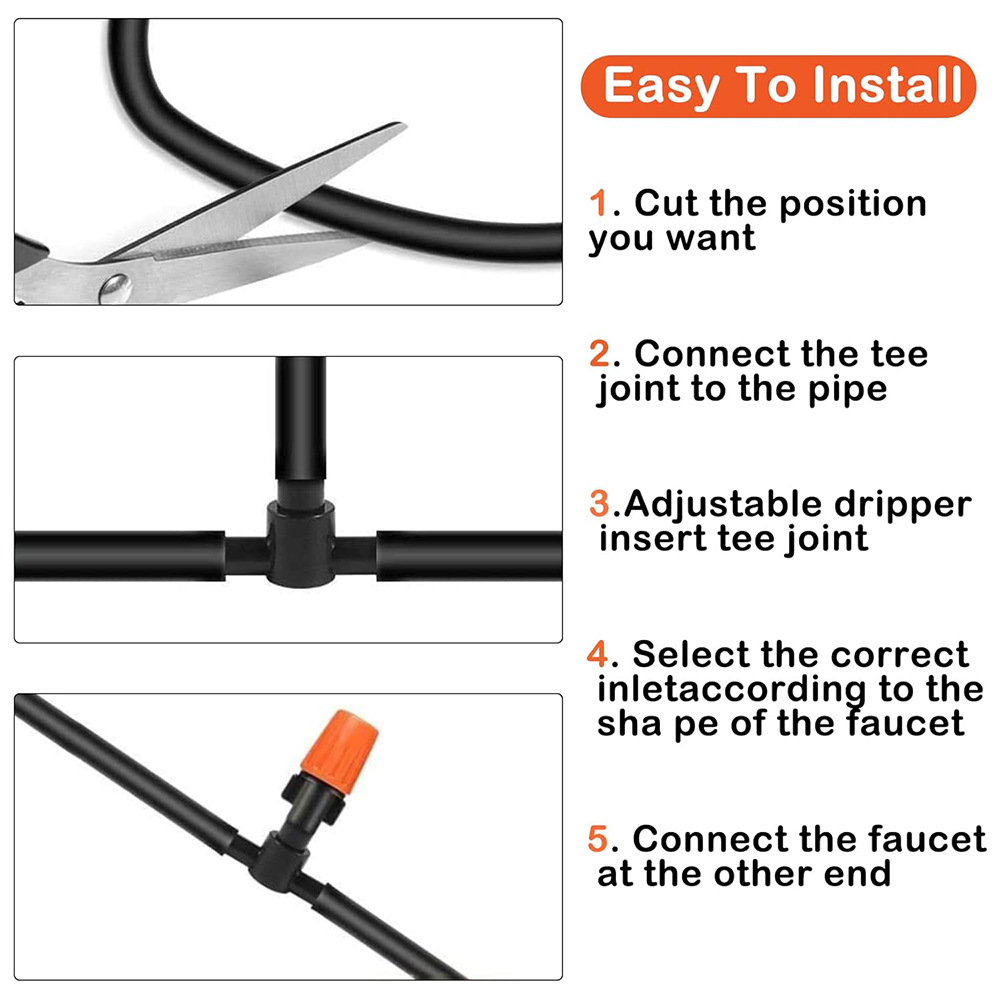 Easy To Install

1. Cut the position you want

2. Connect the tee joint to the pipe

3.Adjustable dripper insert tee joint

4. Select the correct inletaccording to the sha pe of the faucet

5. Connect the faucet at the other end