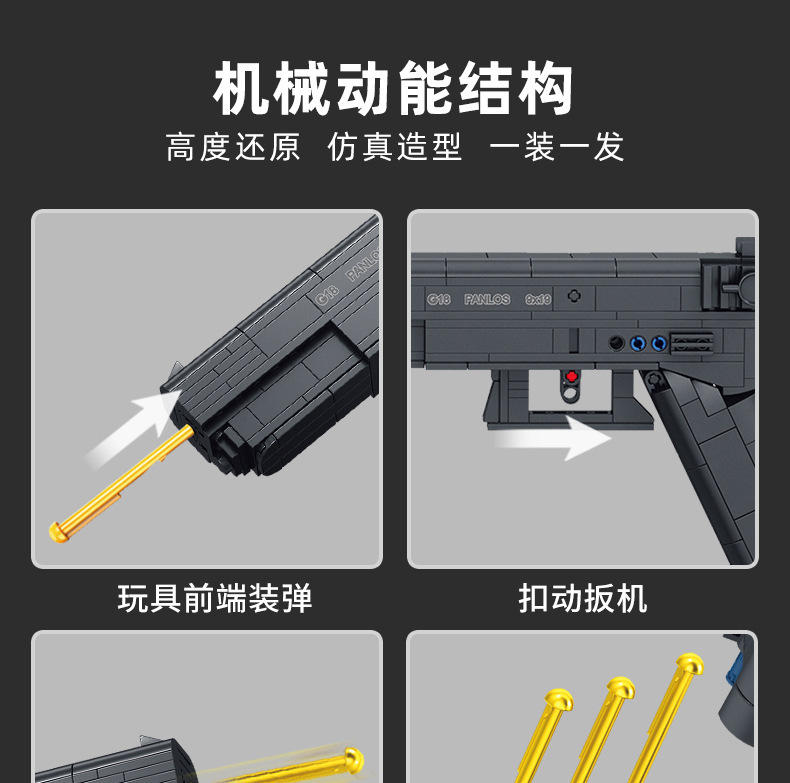 机械动能结构

高度还原 仿真造型 一装一发

G18 PANLOS

G18 PANLOS 9x19

玩具前端装弹

扣动扳机