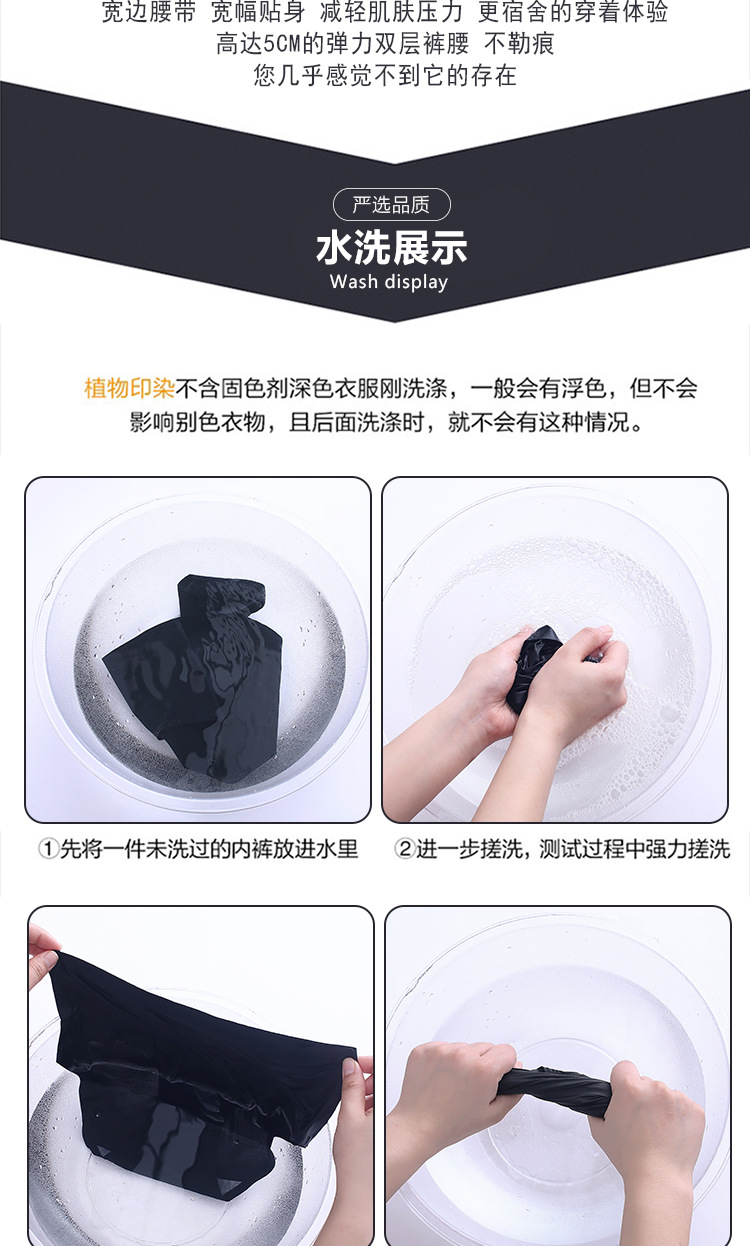 宽边腰带 宽幅贴身 减轻肌肤压力 更宿舍的穿着体验
高达5CM的弹力双层裤腰 不勒痕
您几乎感觉不到它的存在

严选品质
水洗展示
Wash display

植物印染不含固色剂深色衣服刚洗涤，一般会有浮色，但不会影响别色衣物，且后面洗涤时，就不会有这种情况。

①先将一件未洗过的内裤放进水里

②进一步搓洗，测试过程中强力搓洗