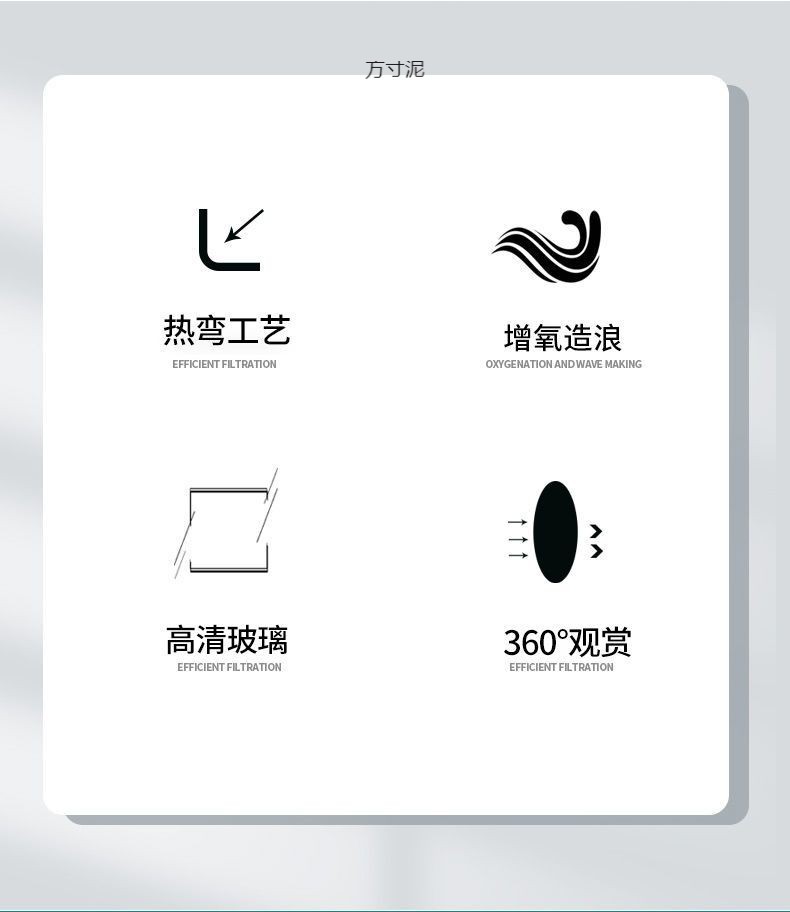 方寸泥

热弯工艺
EFFICIENT FILTRATION

增氧造浪
OXYGENATION AND WAVE MAKING

高清玻璃
EFFICIENT FILTRATION

360°观赏
EFFICIENT FILTRATION