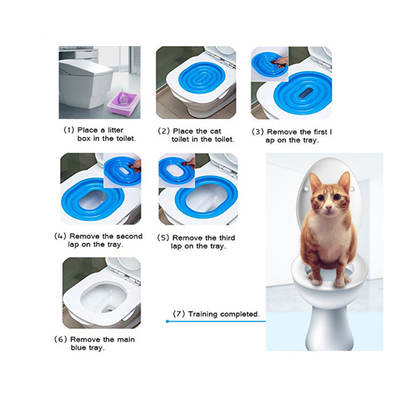 (1) Place a litter box in the toilet.

(2) Place the cat toilet in the toilet.

(3) Remove the first l ap on the tray.

(4) Remove the second lap on the tray.

(5) Remove the third lap on the tray.

(6) Remove the main blue tray.

(7) Training completed.