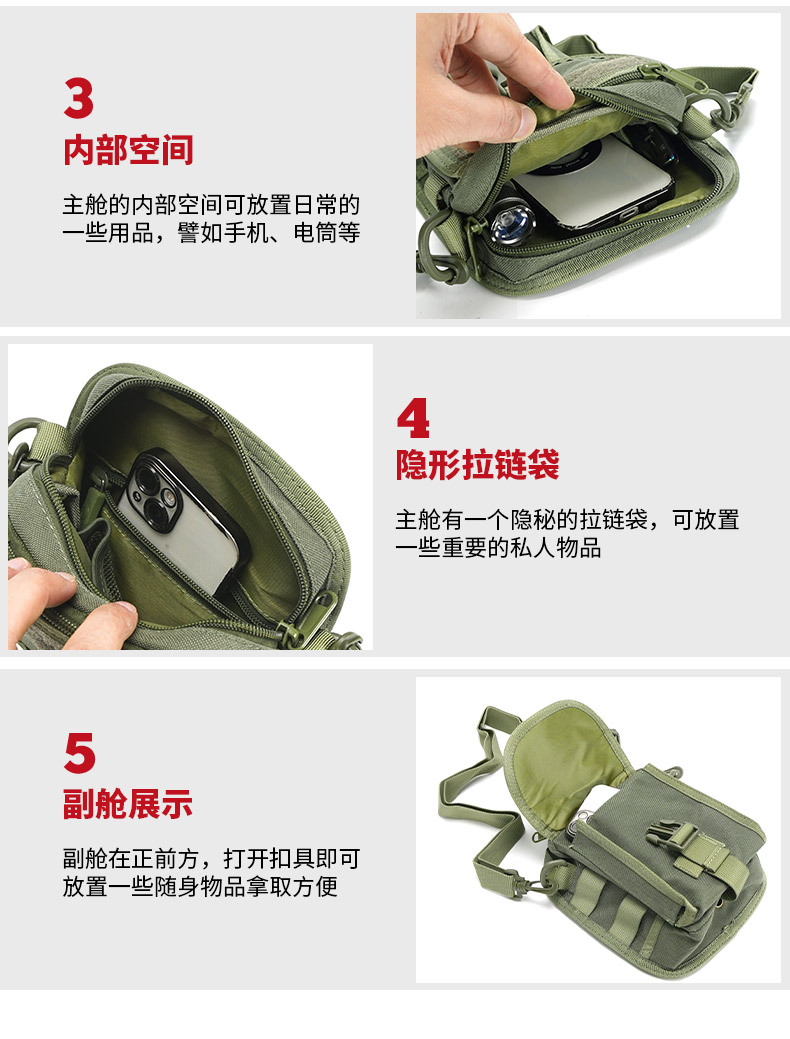 3
内部空间

主舱的内部空间可放置日常的一些用品，譬如手机、电筒等

4
隐形拉链袋

主舱有一个隐秘的拉链袋，可放置一些重要的私人物品

5
副舱展示

副舱在正前方，打开扣具即可放置一些随身物品拿取方便