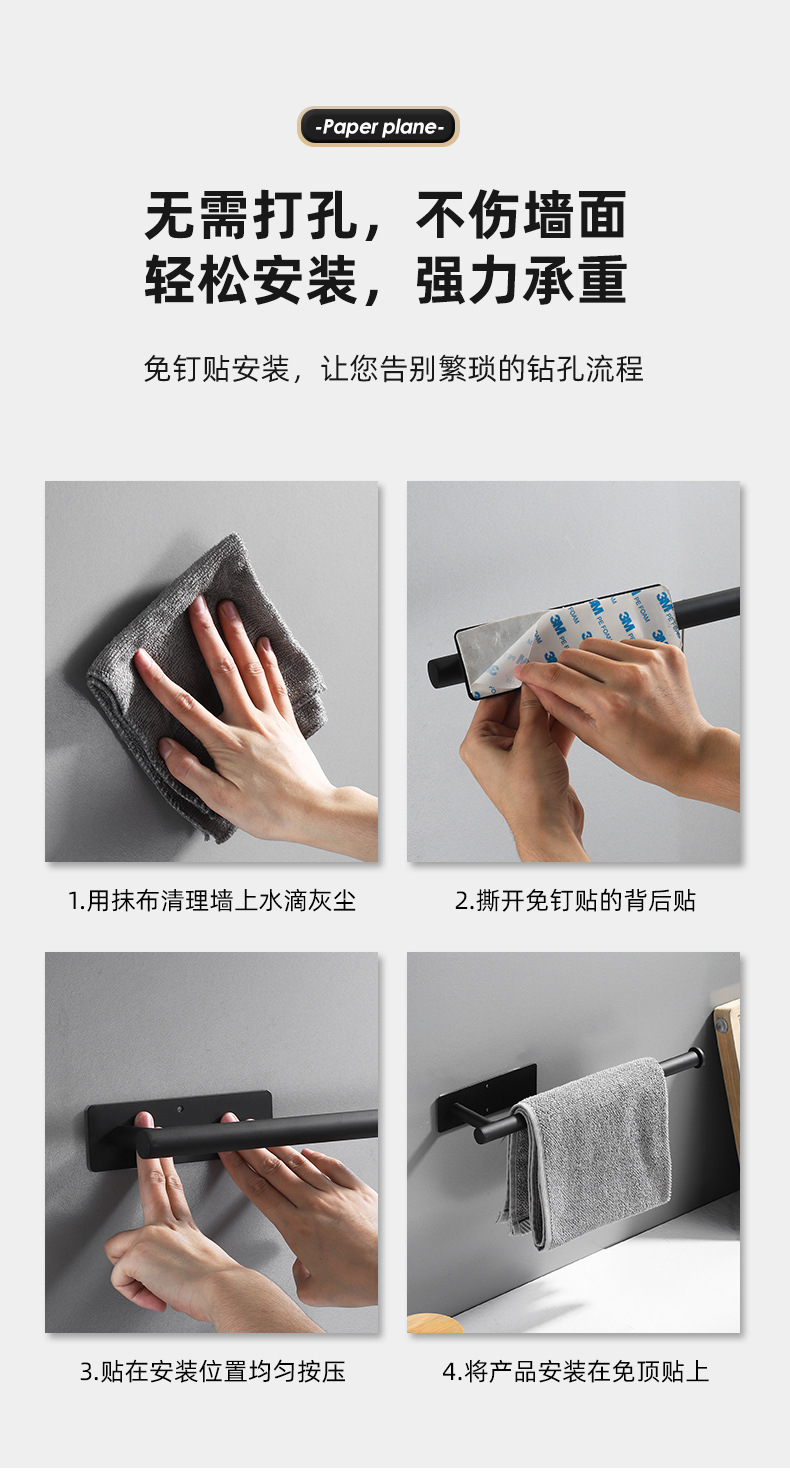 -Paper plane-

无需打孔，不伤墙面
轻松安装，强力承重

免钉贴安装，让您告别繁琐的钻孔流程

3M PE FOAM

1.用抹布清理墙上水滴灰尘

2.撕开免钉贴的背后贴

3.贴在安装位置均匀按压

4.将产品安装在免顶贴上