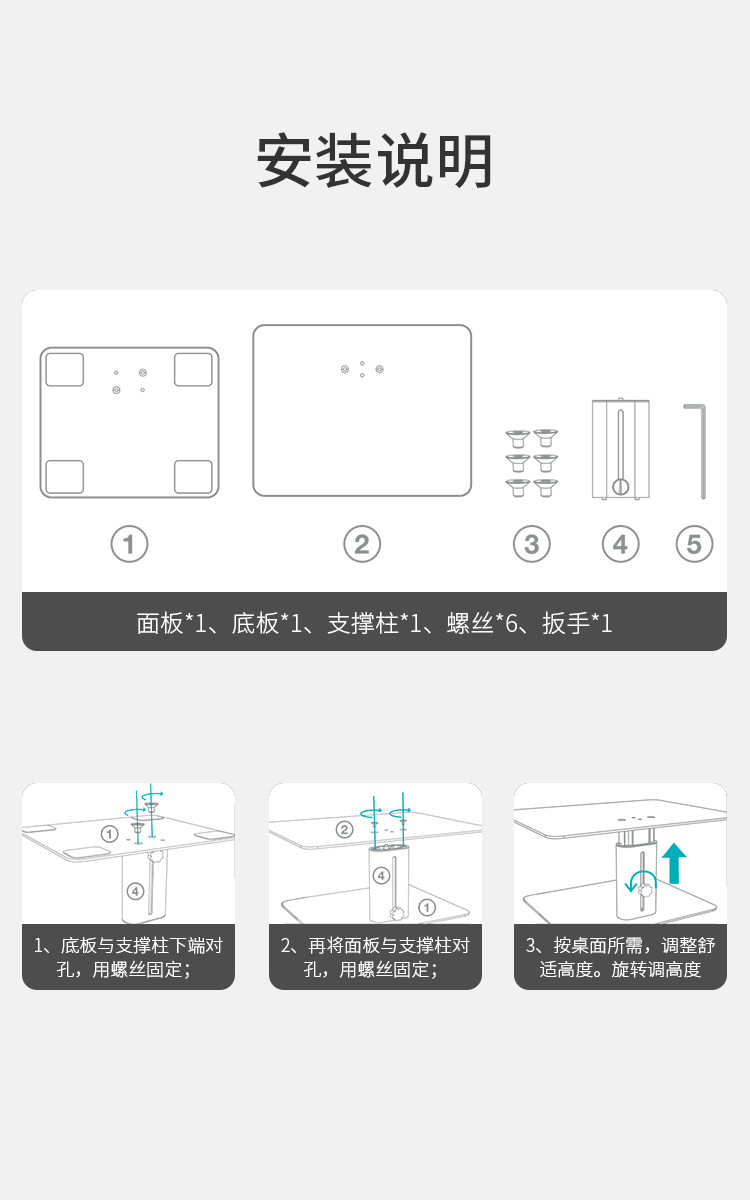 安装说明

①

②

③

④

⑤

面板*1、底板*1、支撑柱*1、螺丝*6、扳手*1

①

④

1、底板与支撑柱下端对孔，用螺丝固定；

②

④

①

2、再将面板与支撑柱对孔，用螺丝固定；

3、按桌面所需，调整舒适高度。旋转调高度