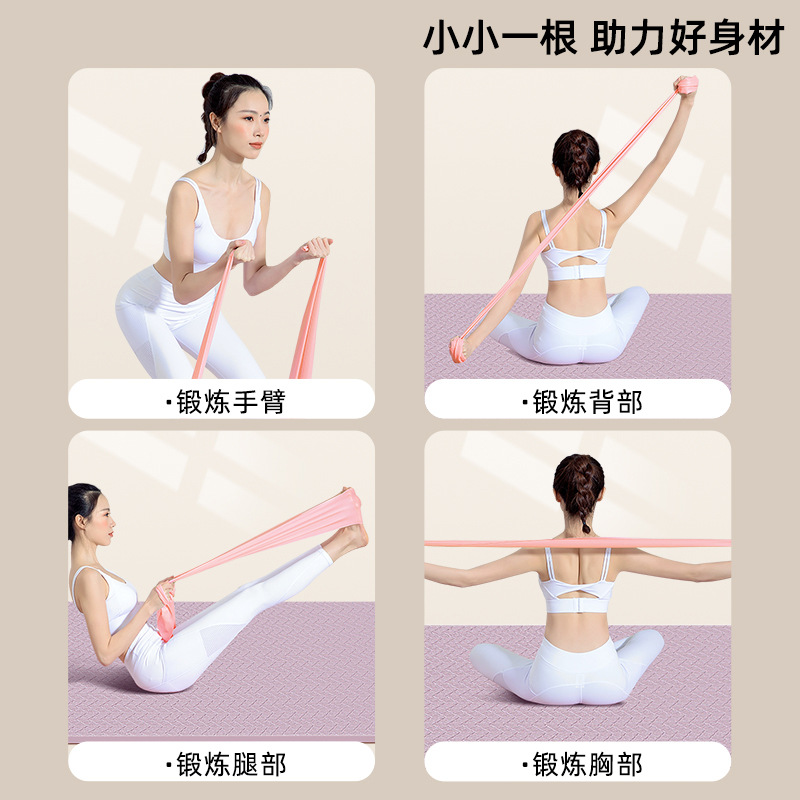 小小一根 助力好身材

·锻炼手臂

·锻炼背部

·锻炼腿部

·锻炼胸部