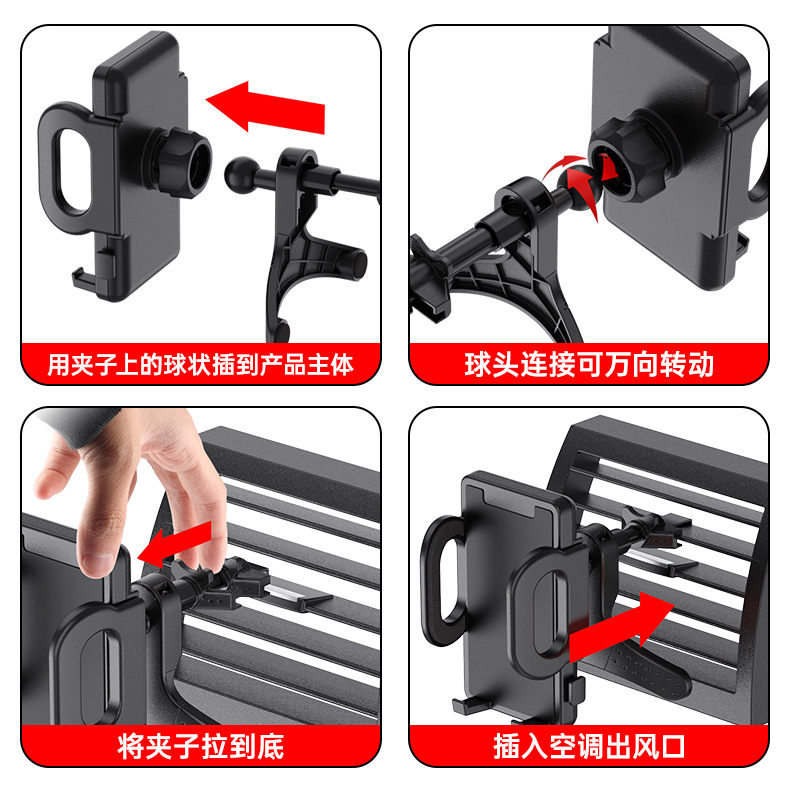 用夹子上的球状插到产品主体

球头连接可万向转动

将夹子拉到底

插入空调出风口