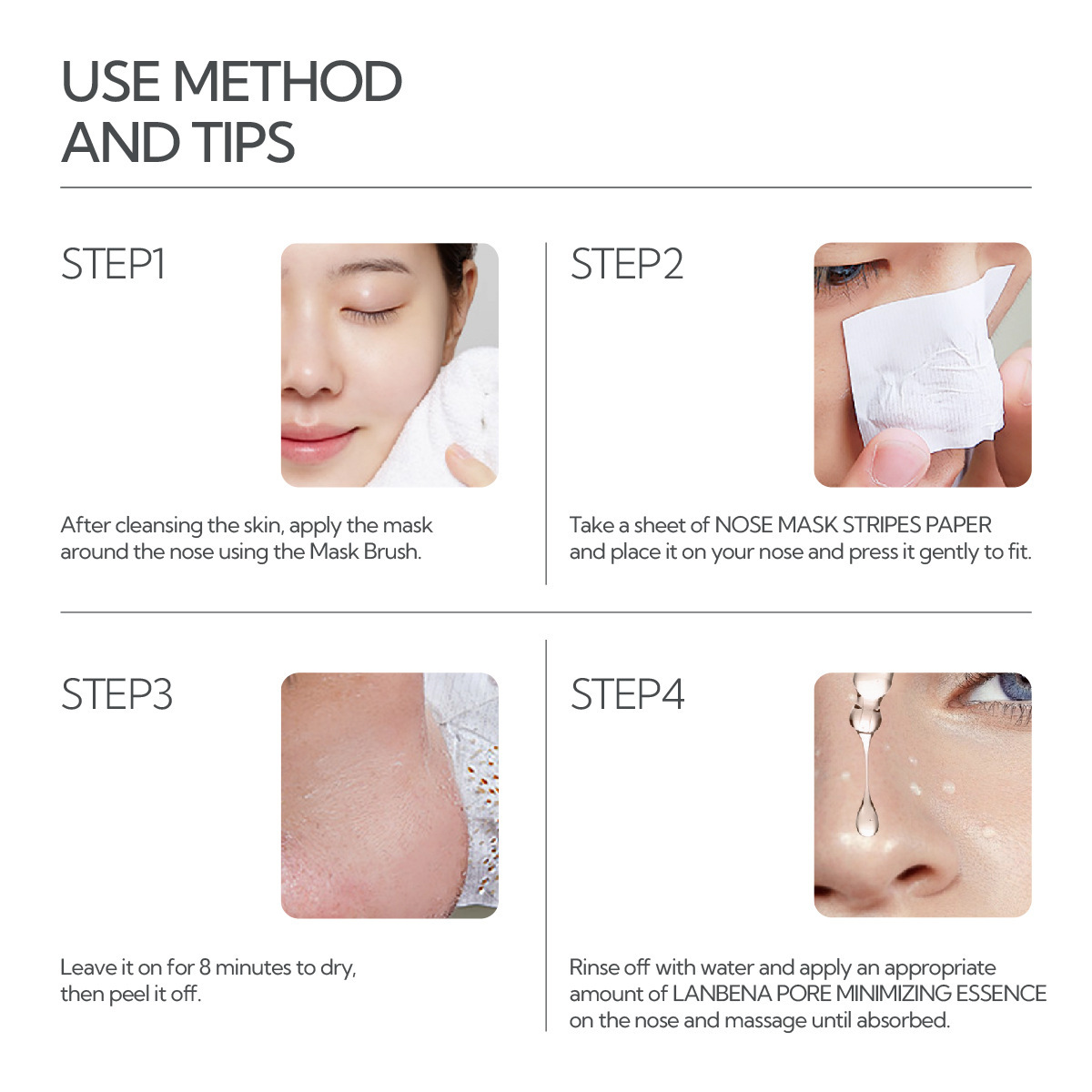 USE METHOD AND TIPS

STEP1

After cleansing the skin, apply the mask around the nose using the Mask Brush.

STEP2

Take a sheet of NOSE MASK STRIPES PAPER and place it on your nose and press it gently to fit.

STEP3

Leave it on for 8 minutes to dry, then peel it off.

STEP4

Rinse off with water and apply an appropriate amount of LANBENA PORE MINIMIZING ESSENCE on the nose and massage until absorbed.