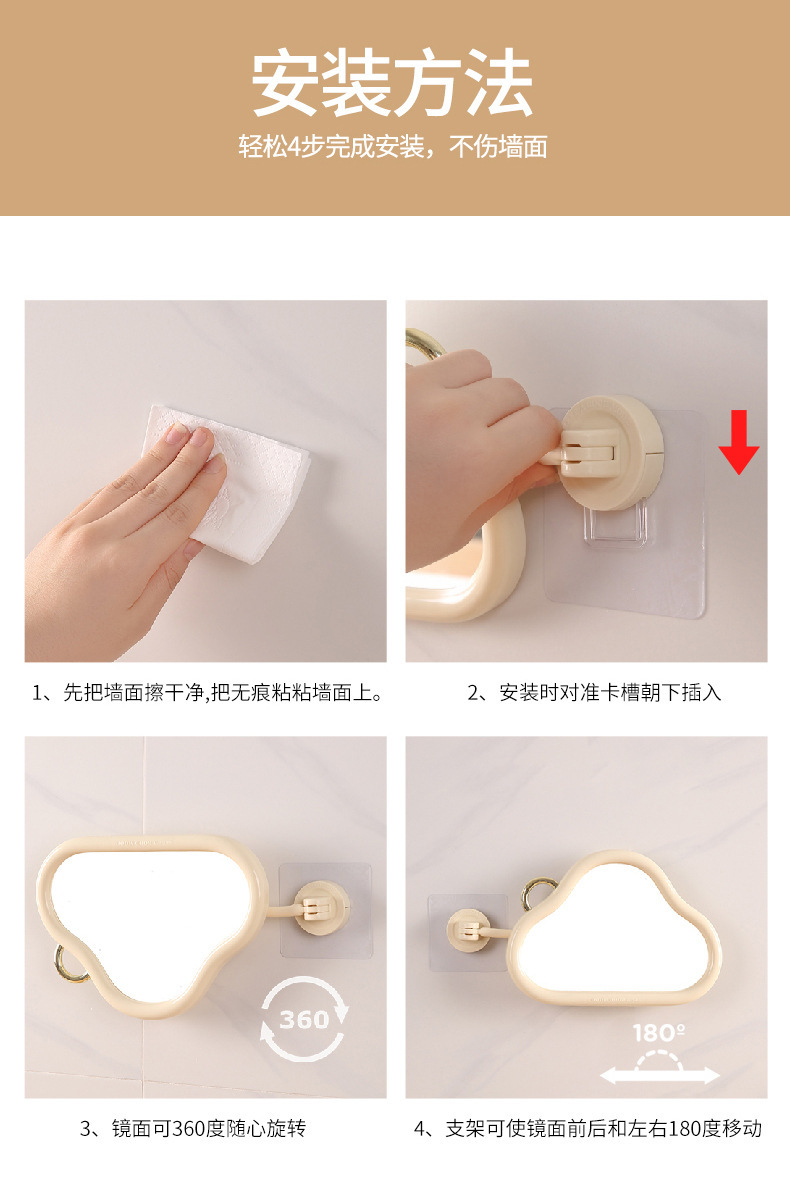 安装方法
轻松4步完成安装，不伤墙面

1、先把墙面擦干净,把无痕粘粘墙面上。

2、安装时对准卡槽朝下插入

360

3、镜面可360度随心旋转

180º

4、支架可使镜面前后和左右180度移动