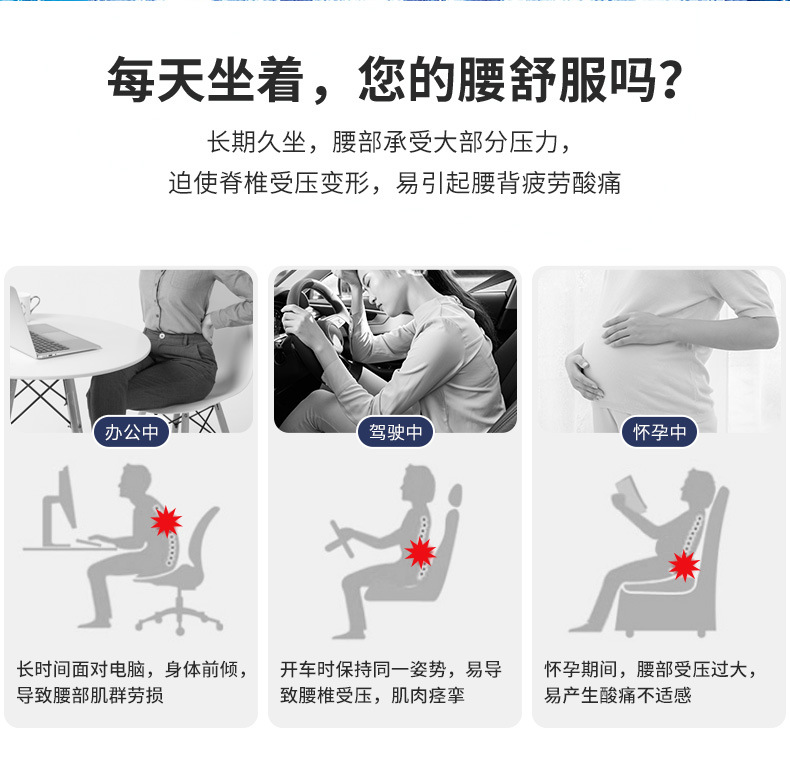 每天坐着，您的腰舒服吗?

长期久坐，腰部承受大部分压力，
迫使脊椎受压变形，易引起腰背疲劳酸痛

办公中

长时间面对电脑，身体前倾，导致腰部肌群劳损

驾驶中

开车时保持同一姿势，易导致腰椎受压，肌肉痉挛

怀孕中

怀孕期间，腰部受压过大，易产生酸痛不适感