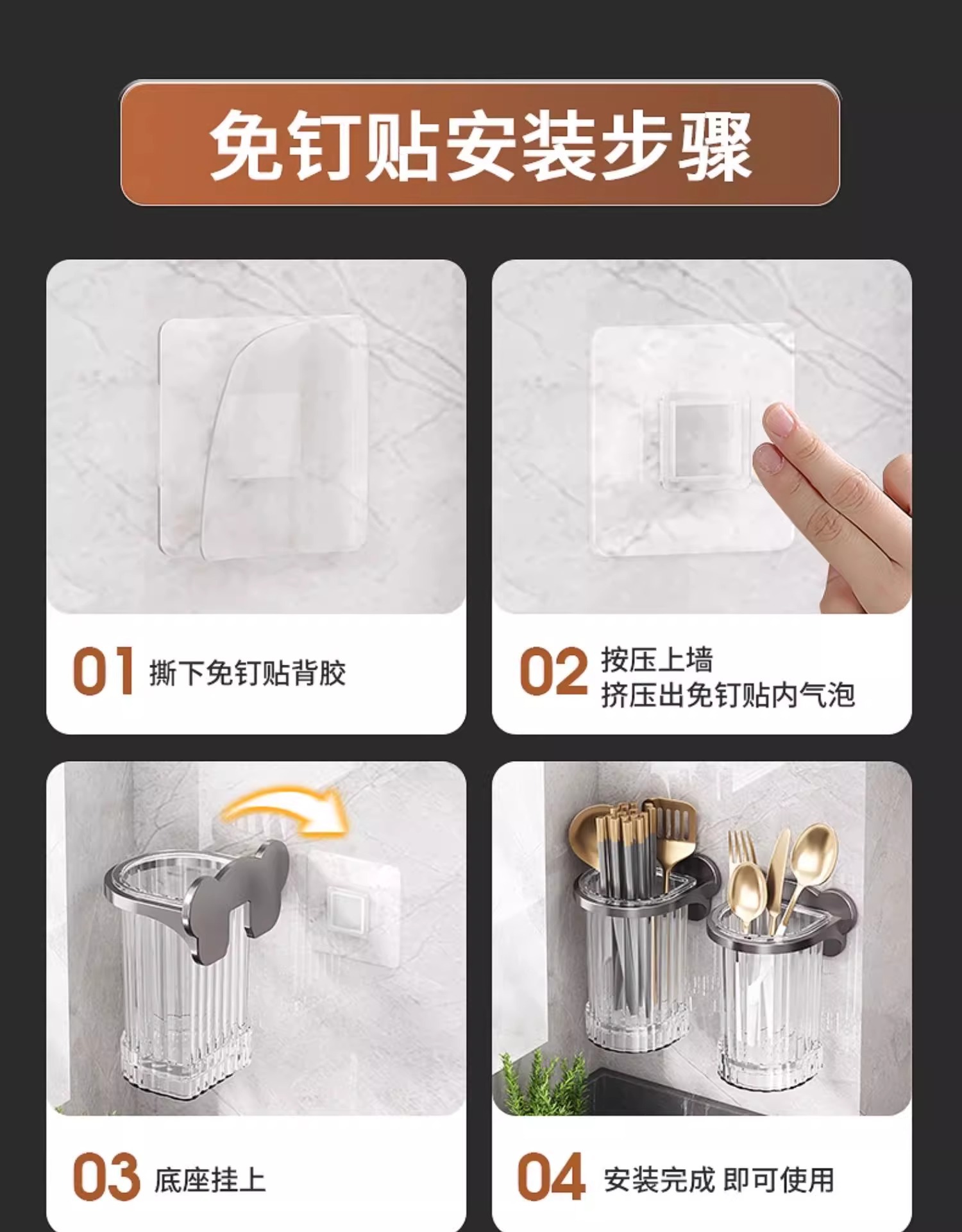 免钉贴安装步骤

01 撕下免钉贴背胶

02 按压上墙
挤压出免钉贴内气泡

03 底座挂上

04 安装完成 即可使用