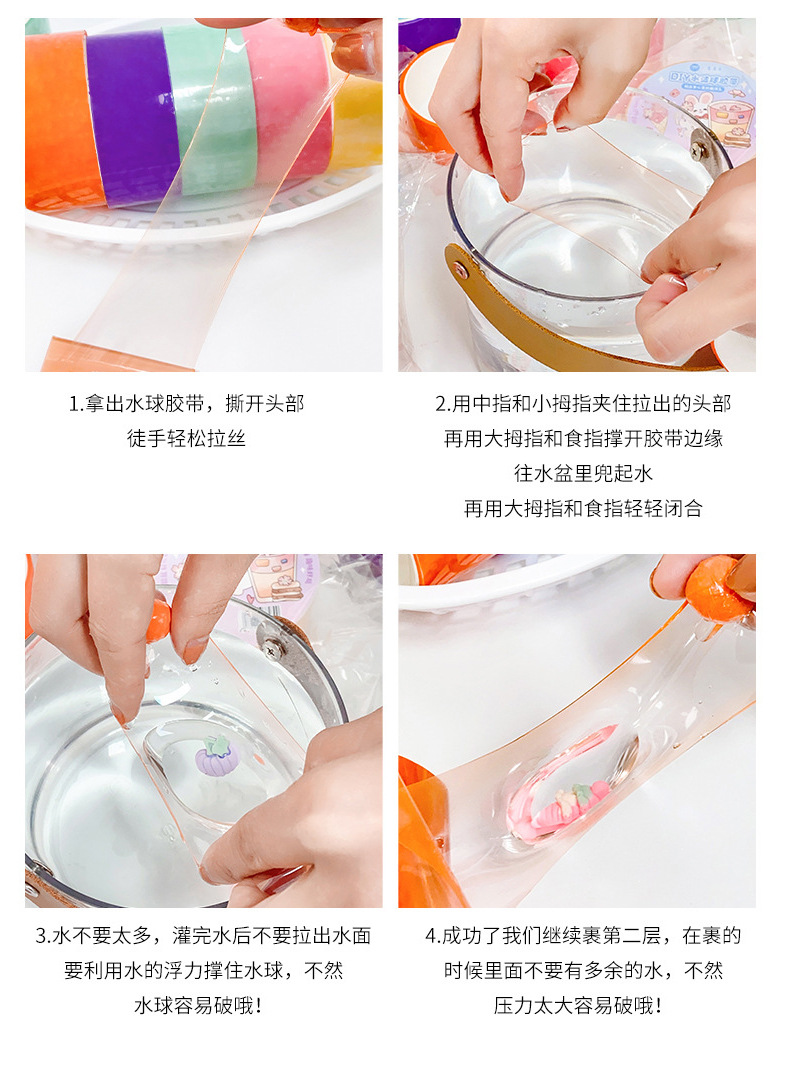 1.拿出水球胶带，撕开头部
徒手轻松拉丝

2.用中指和小拇指夹住拉出的头部
再用大拇指和食指撑开胶带边缘
往水盆里兜起水
再用大拇指和食指轻轻闭合

3.水不要太多，灌完水后不要拉出水面
要利用水的浮力撑住水球，不然
水球容易破哦！

4.成功了我们继续裹第二层，在裹的
时候里面不要有多余的水，不然
压力太大容易破哦！