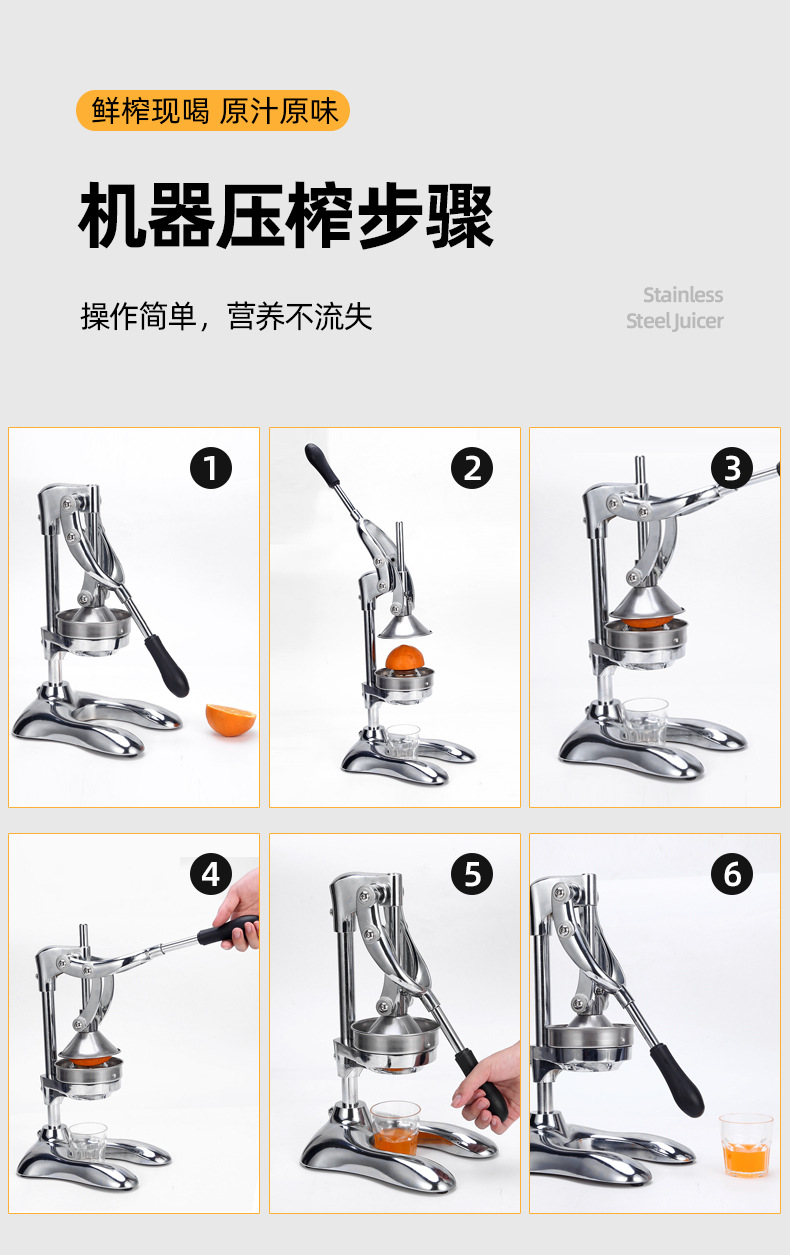 鲜榨现喝 原汁原味

机器压榨步骤

操作简单，营养不流失

Stainless
Steel Juicer

1

2

3

4

5

6