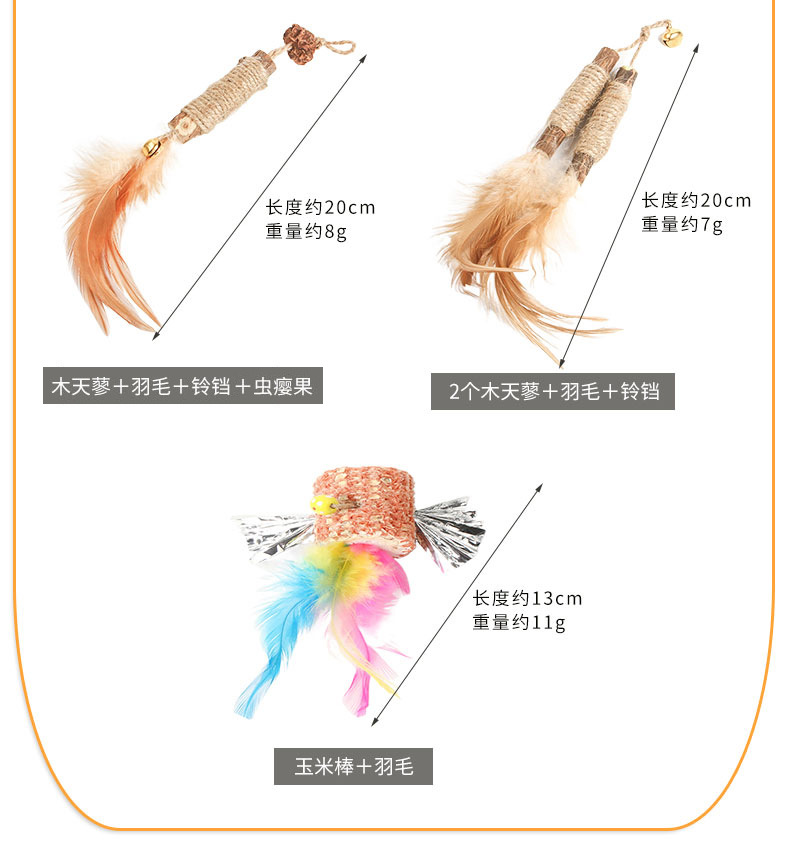 长度约20cm
重量约8g

木天蓼＋羽毛＋铃铛＋虫瘿果

长度约20cm
重量约7g

2个木天蓼＋羽毛＋铃铛

长度约13cm
重量约11g

玉米棒＋羽毛