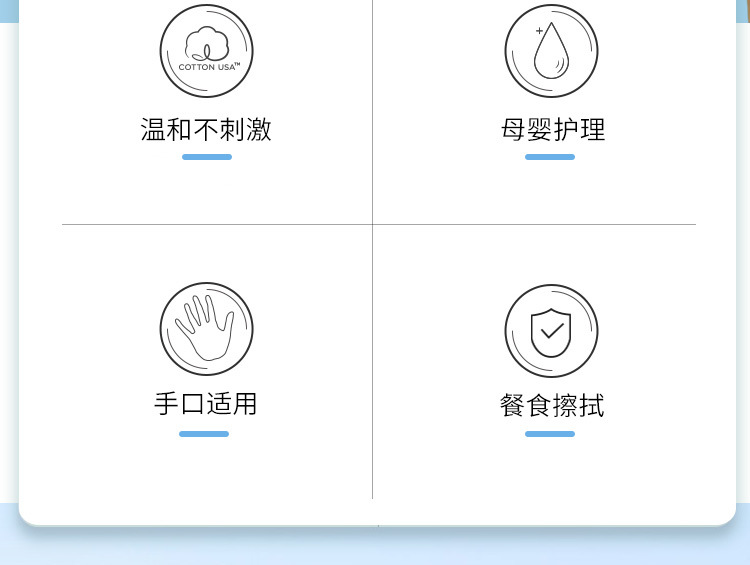 COTTON USA™

温和不刺激

母婴护理

手口适用

餐食擦拭