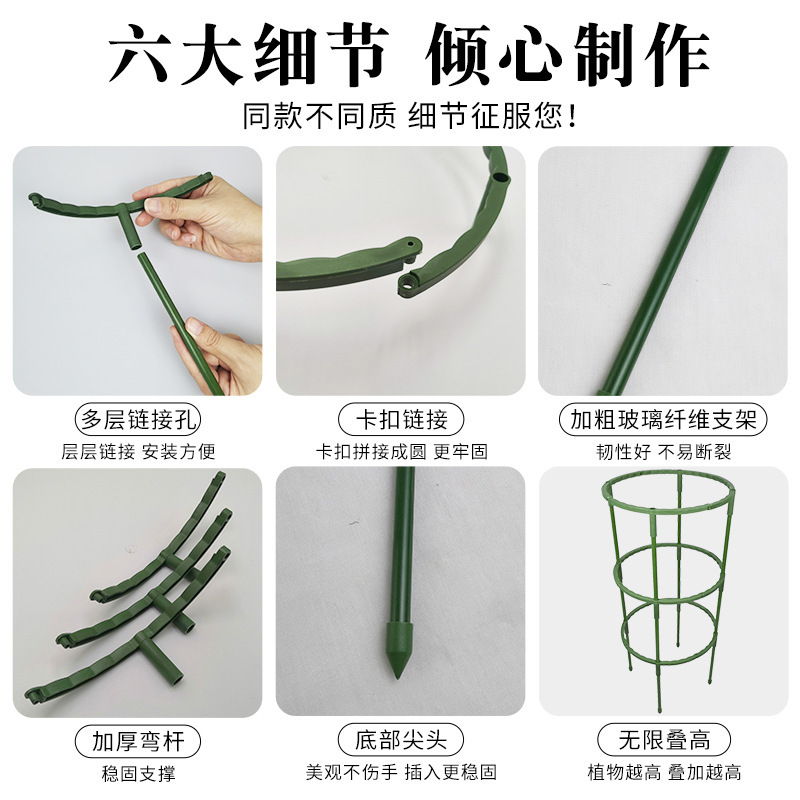 六大细节 倾心制作

同款不同质 细节征服您！

多层链接孔

层层链接 安装方便

卡扣链接

卡扣拼接成圆 更牢固

加粗玻璃纤维支架

韧性好 不易断裂

加厚弯杆

稳固支撑

底部尖头

美观不伤手 插入更稳固

无限叠高

植物越高 叠加越高