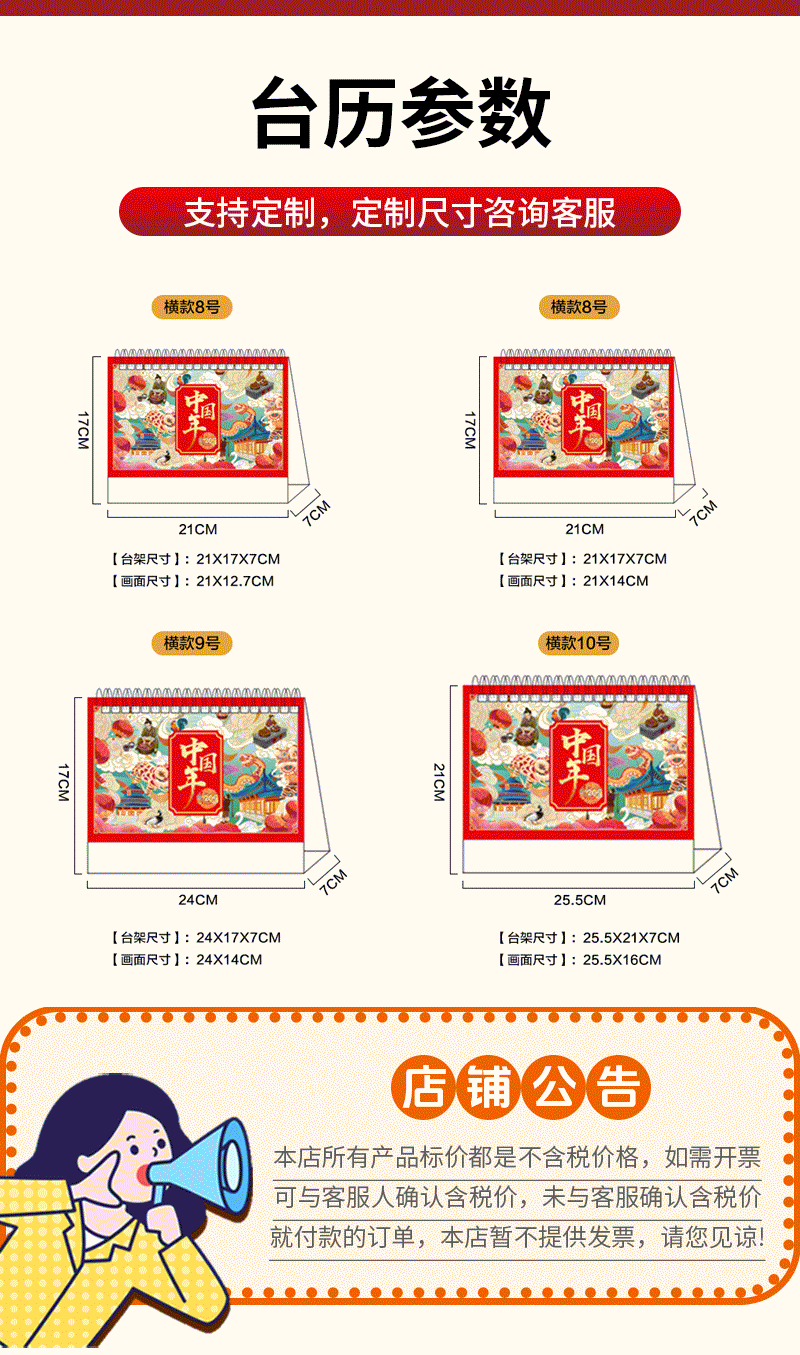 台历参数

支持定制，定制尺寸咨询客服

横款8号

中国年

17CM

21CM

7CM

【台架尺寸】：21X17X7CM
【画面尺寸】：21X12.7CM

横款8号

中国年

17CM

21CM

7CM

【台架尺寸】：21X17X7CM
【画面尺寸】：21X14CM

横款9号

中国年

17CM

24CM

7CM

【台架尺寸】：24X17X7CM
【画面尺寸】：24X14CM

横款10号

中国年

21CM

25.5CM

7CM

【台架尺寸】：25.5X21X7CM
【画面尺寸】：25.5X16CM

店铺公告

本店所有产品标价都是不含税价格，如需开票可与客服人确认含税价，未与客服确认含税价就付款的订单，本店暂不提供发票，请您见谅!