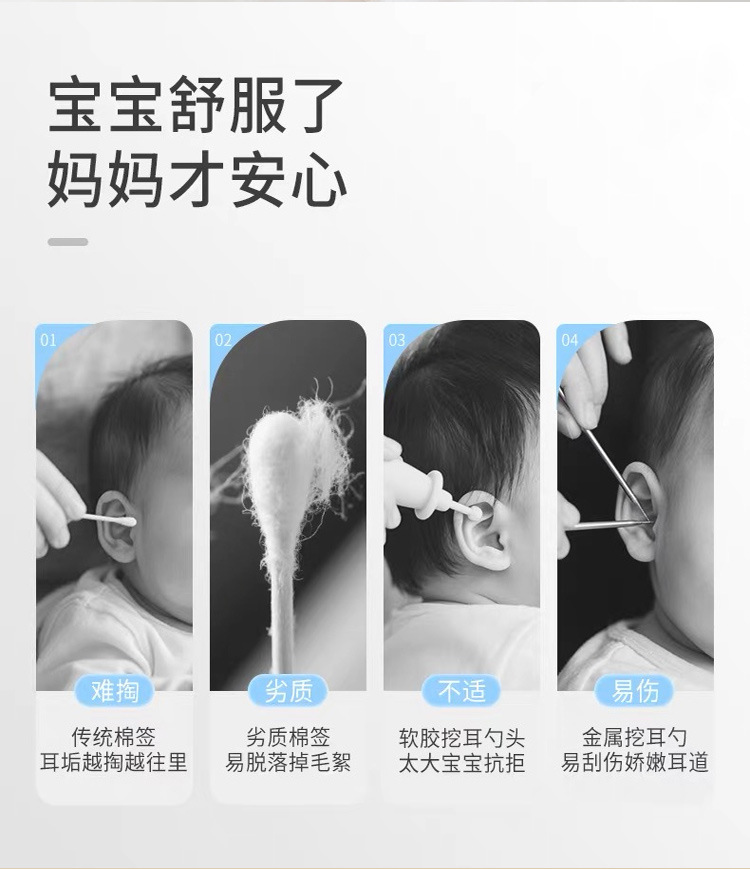 宝宝舒服了
妈妈才安心

01

难掏

传统棉签
耳垢越掏越往里

02

劣质

劣质棉签
易脱落掉毛絮

03

不适

软胶挖耳勺头
太大宝宝抗拒

04

易伤

金属挖耳勺
易刮伤娇嫩耳道