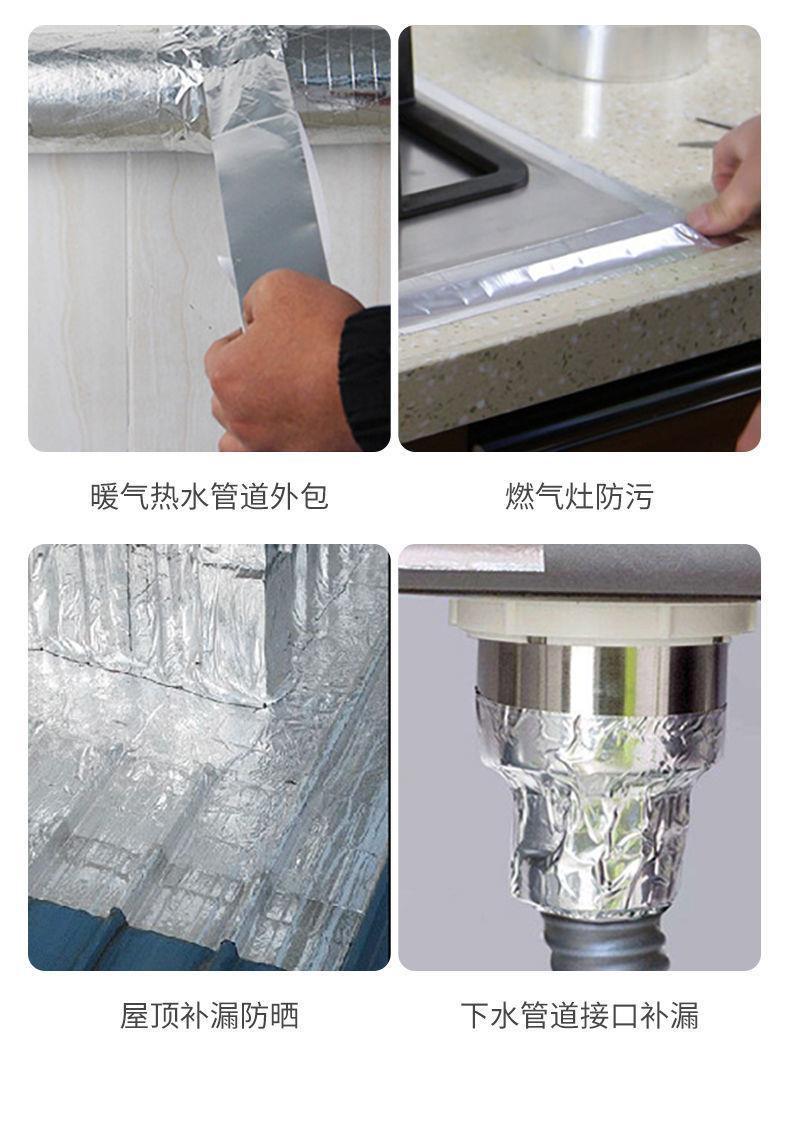 暖气热水管道外包

燃气灶防污

屋顶补漏防晒

下水管道接口补漏