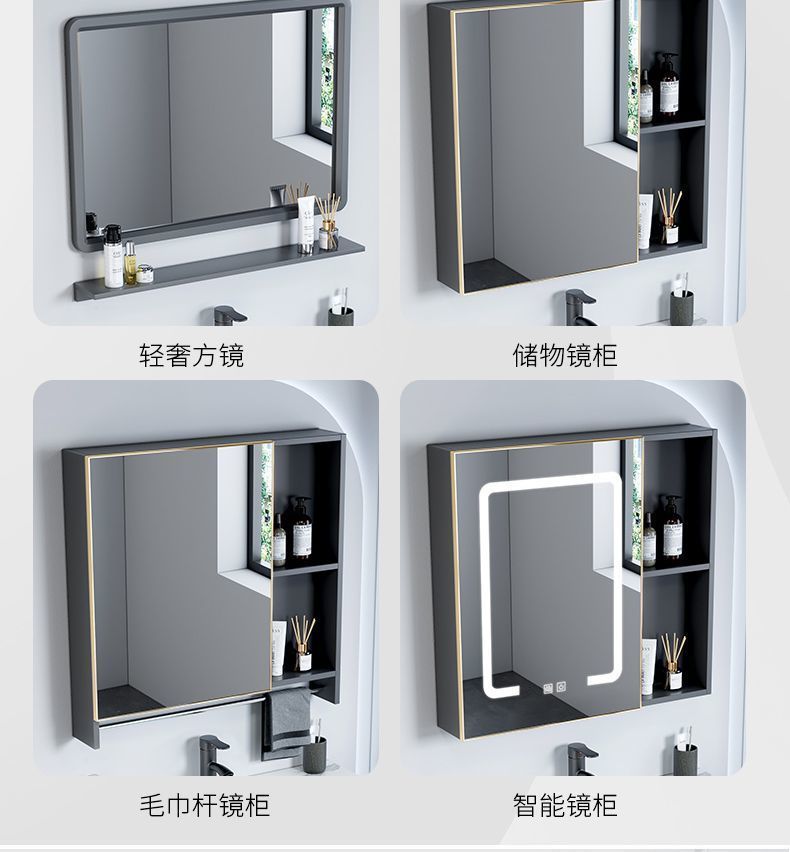 轻奢方镜

储物镜柜

毛巾杆镜柜

智能镜柜