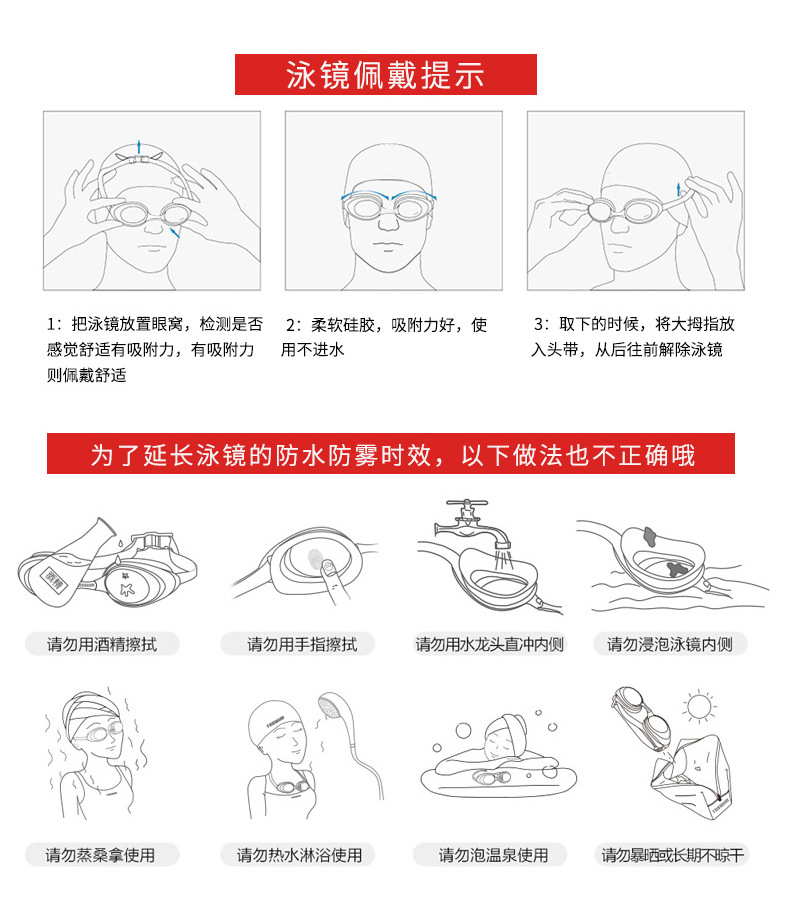 泳镜佩戴提示

1：把泳镜放置眼窝，检测是否感觉舒适有吸附力，有吸附力则佩戴舒适

2：柔软硅胶，吸附力好，使用不进水

3：取下的时候，将大拇指放入头带，从后往前解除泳镜

为了延长泳镜的防水防雾时效，以下做法也不正确哦

酒精

请勿用酒精擦拭

请勿用手指擦拭

请勿用水龙头直冲内侧

请勿浸泡泳镜内侧

请勿蒸桑拿使用

请勿热水淋浴使用

请勿泡温泉使用

请勿暴晒或长期不晾干