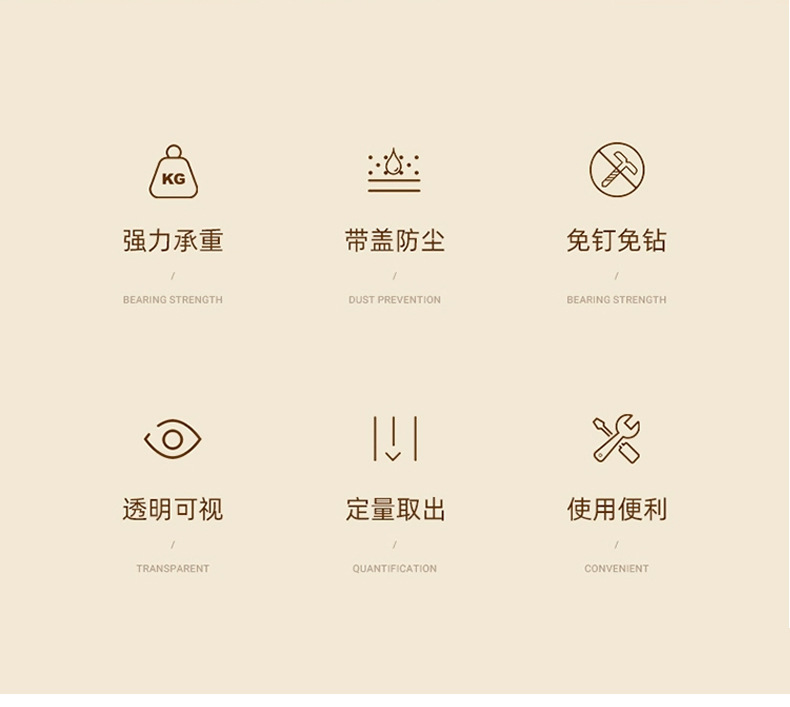 KG

强力承重

/

BEARING STRENGTH

带盖防尘

/

DUST PREVENTION

免钉免钻

/

BEARING STRENGTH

透明可视

/

TRANSPARENT

定量取出

/

QUANTIFICATION

使用便利

/

CONVENIENT