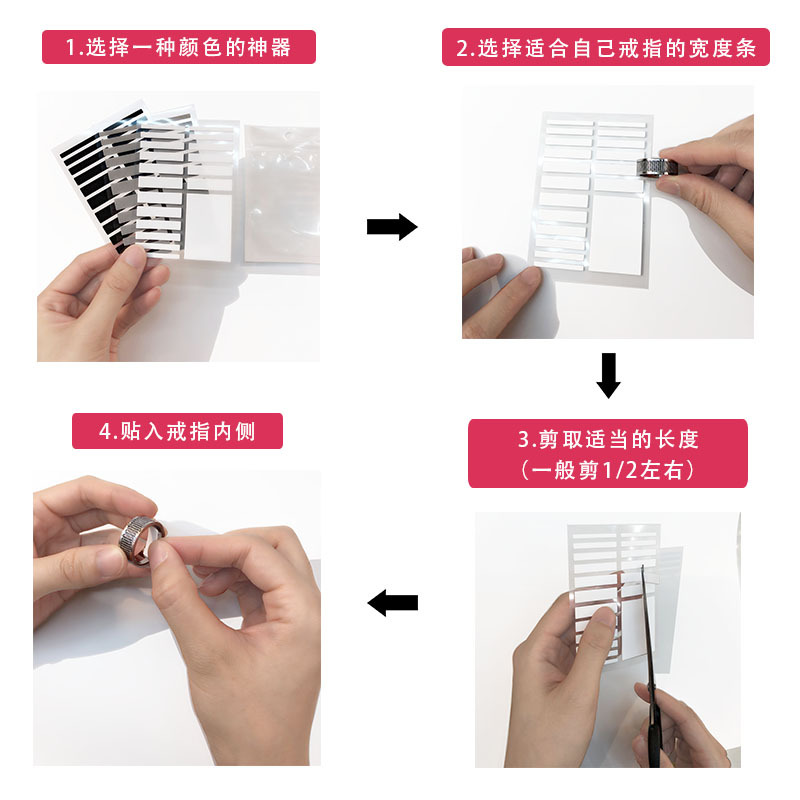 1.选择一种颜色的神器

2.选择适合自己戒指的宽度条

3.剪取适当的长度
（一般剪1/2左右）

4.贴入戒指内侧