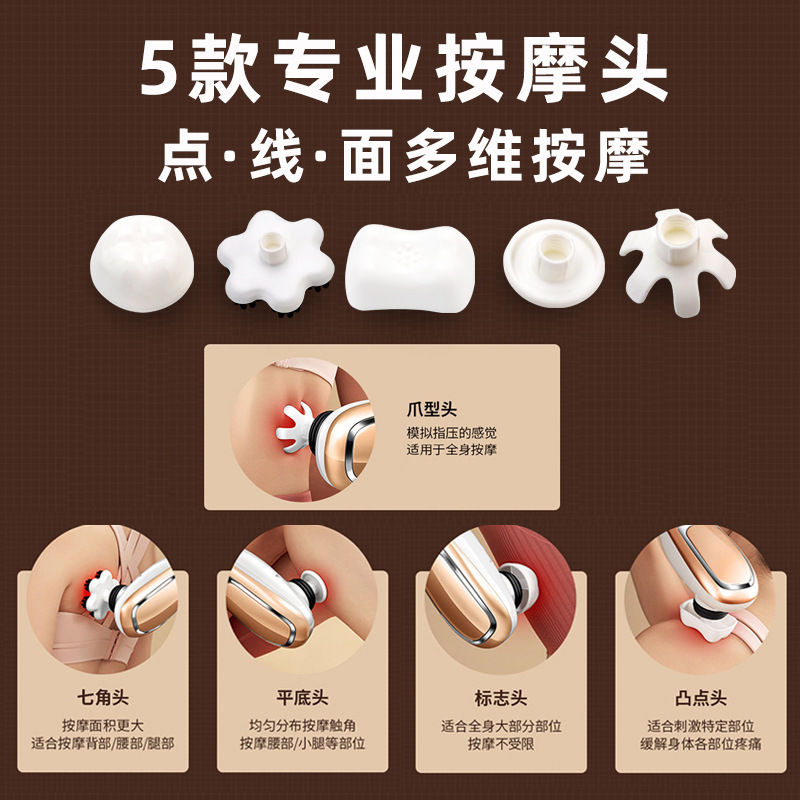 5款专业按摩头
点·线·面多维按摩

爪型头
模拟指压的感觉
适用于全身按摩

七角头
按摩面积更大
适合按摩背部/腰部/腿部

平底头
均匀分布按摩触角
按摩腰部/小腿等部位

标志头
适合全身大部分部位
按摩不受限

凸点头
适合刺激特定部位
缓解身体各部位疼痛