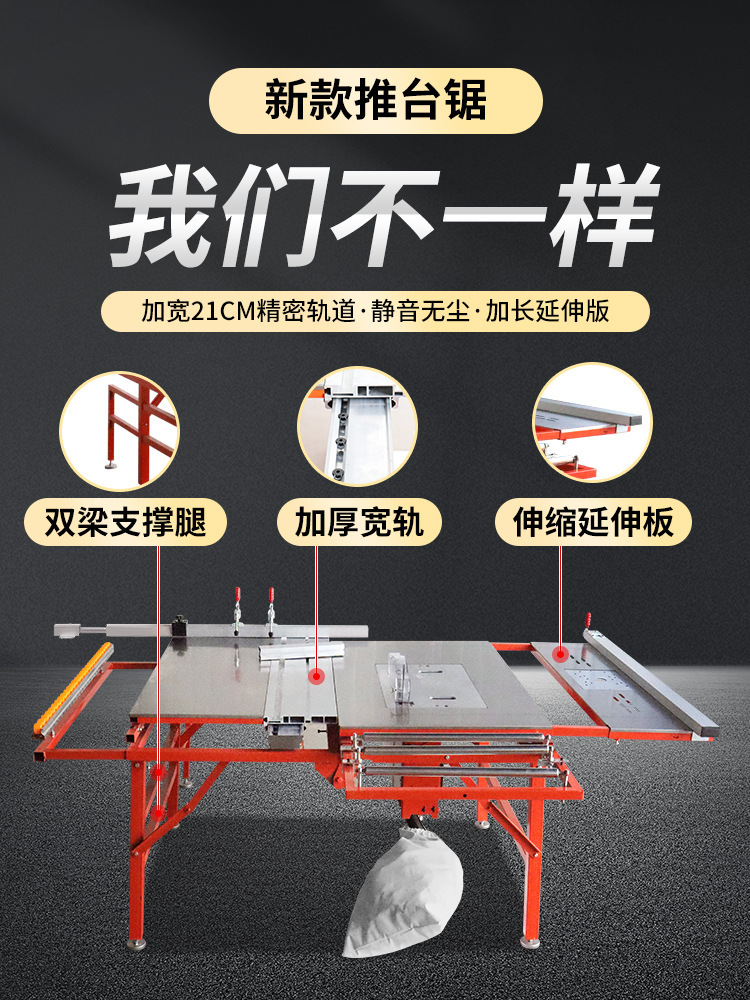 新款推台锯

我们不一样

加宽21CM精密轨道·静音无尘·加长延伸版

双梁支撑腿

加厚宽轨

伸缩延伸板