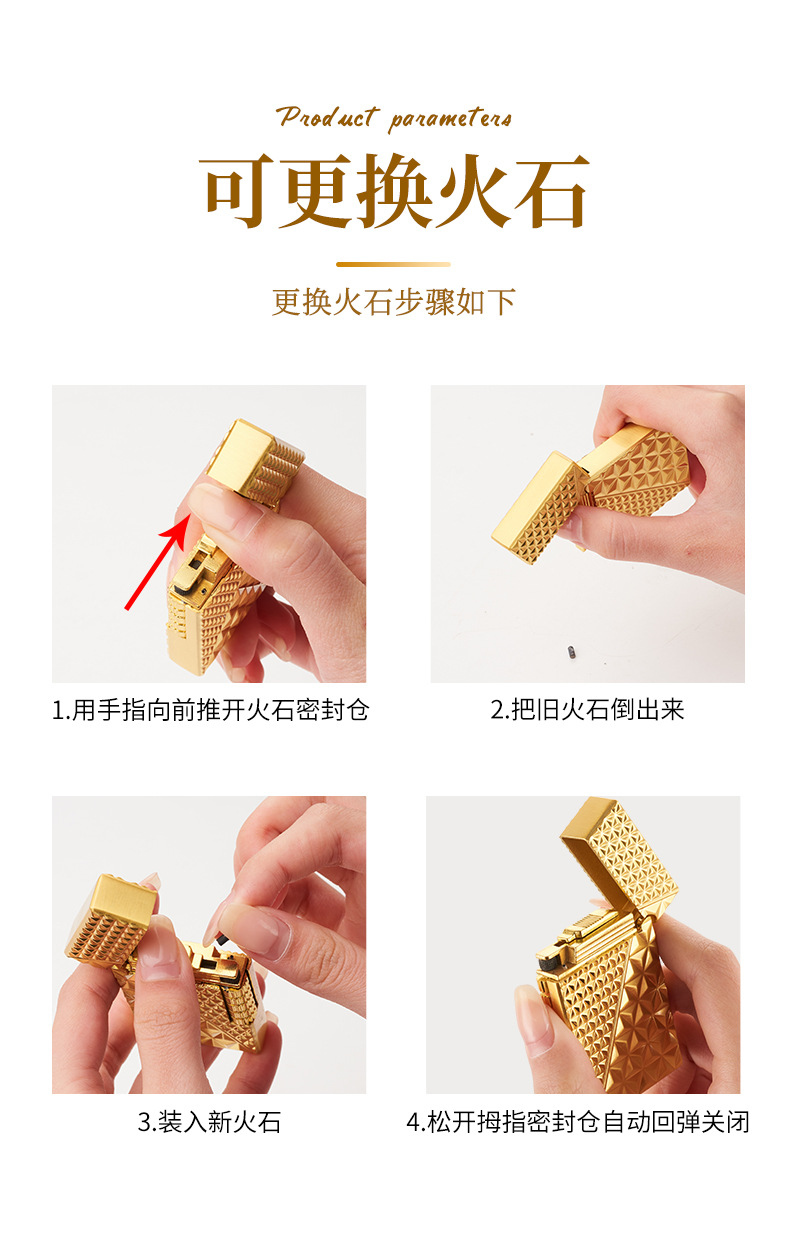 Product parameters

可更换火石

更换火石步骤如下

1.用手指向前推开火石密封仓

2.把旧火石倒出来

3.装入新火石

4.松开拇指密封仓自动回弹关闭